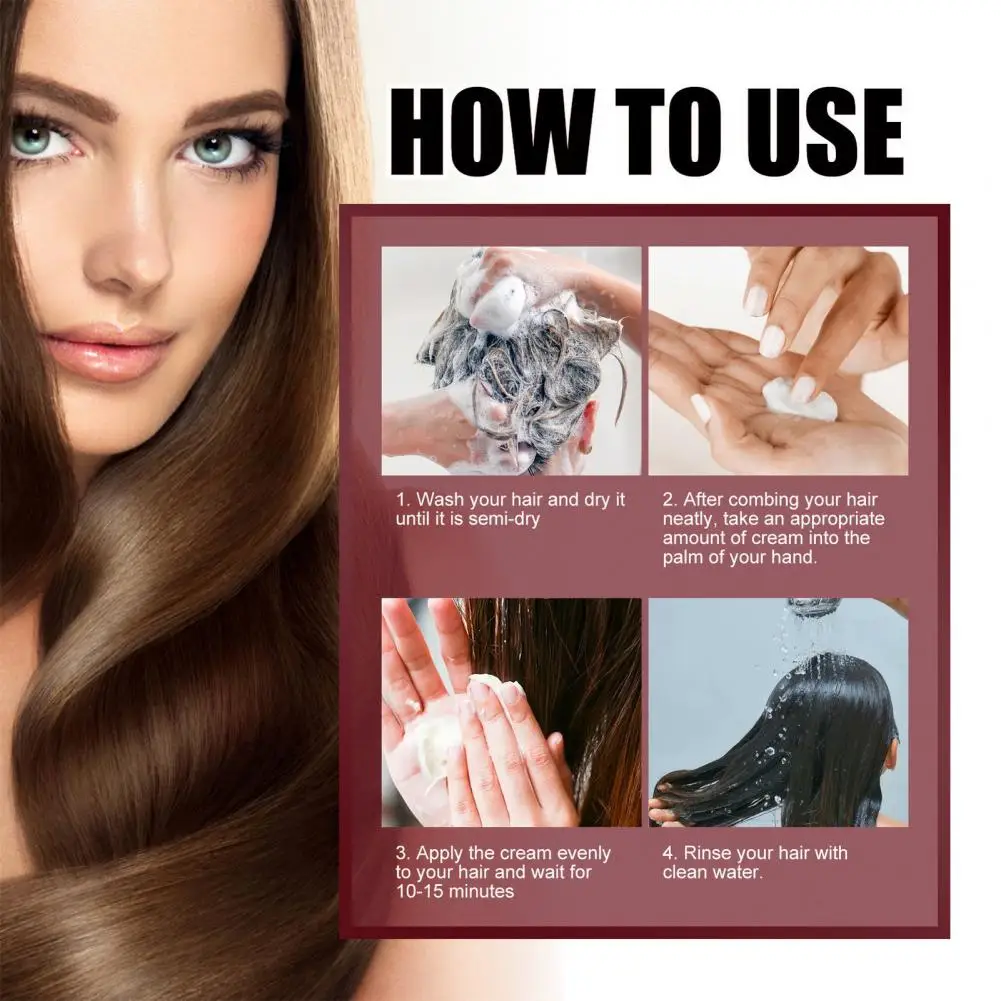 HOW TO USE

1. Wash your hair and dry it until it is semi-dry

2. After combing your hair neatly, take an appropriate amount of cream into the palm of your hand.

3. Apply the cream evenly to your hair and wait for 10-15 minutes

4. Rinse your hair with clean water.