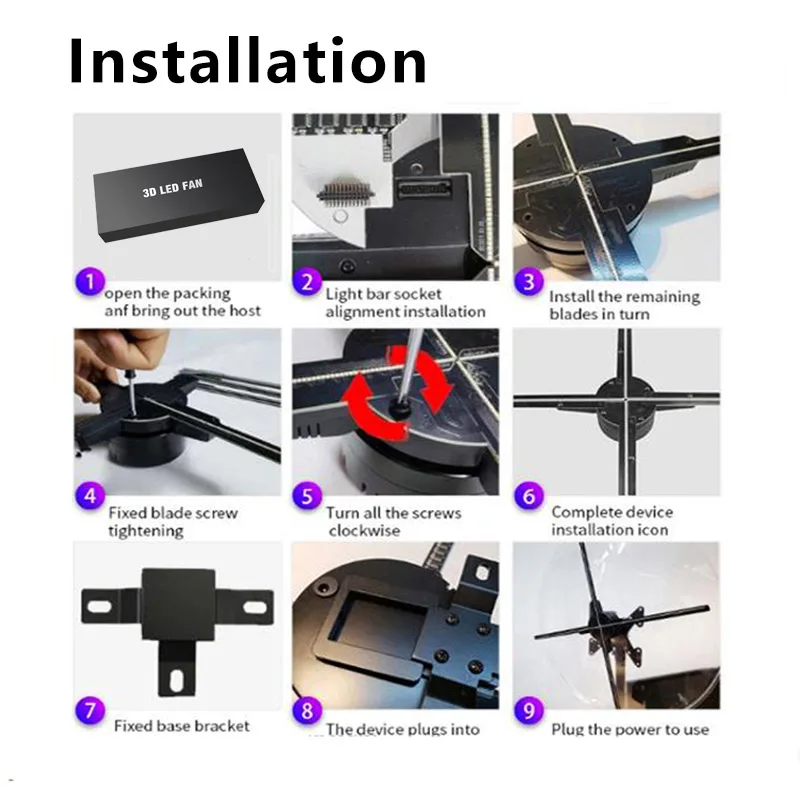 Installation

3D LED FAN

1 open the packing anf bring out the host

2 Light bar socket alignment installation

3 Install the remaining blades in turn

4 Fixed blade screw tightening

5 Turn all the screws clockwise

6 Complete device installation icon

7 Fixed base bracket

8 The device plugs into

9 Plug the power to use