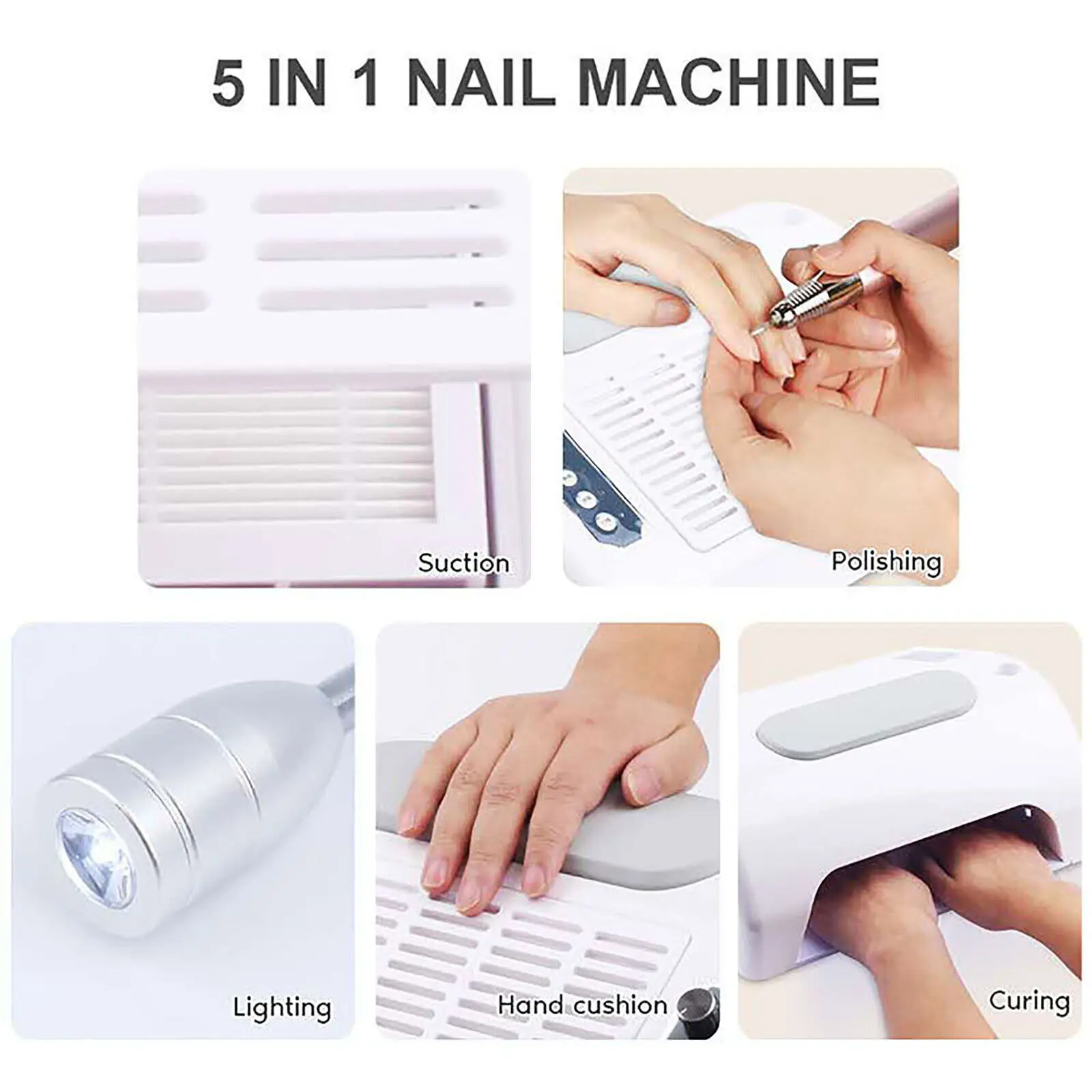 5 IN 1 NAIL MACHINE

Suction

Polishing

Lighting

Hand cushion

Curing