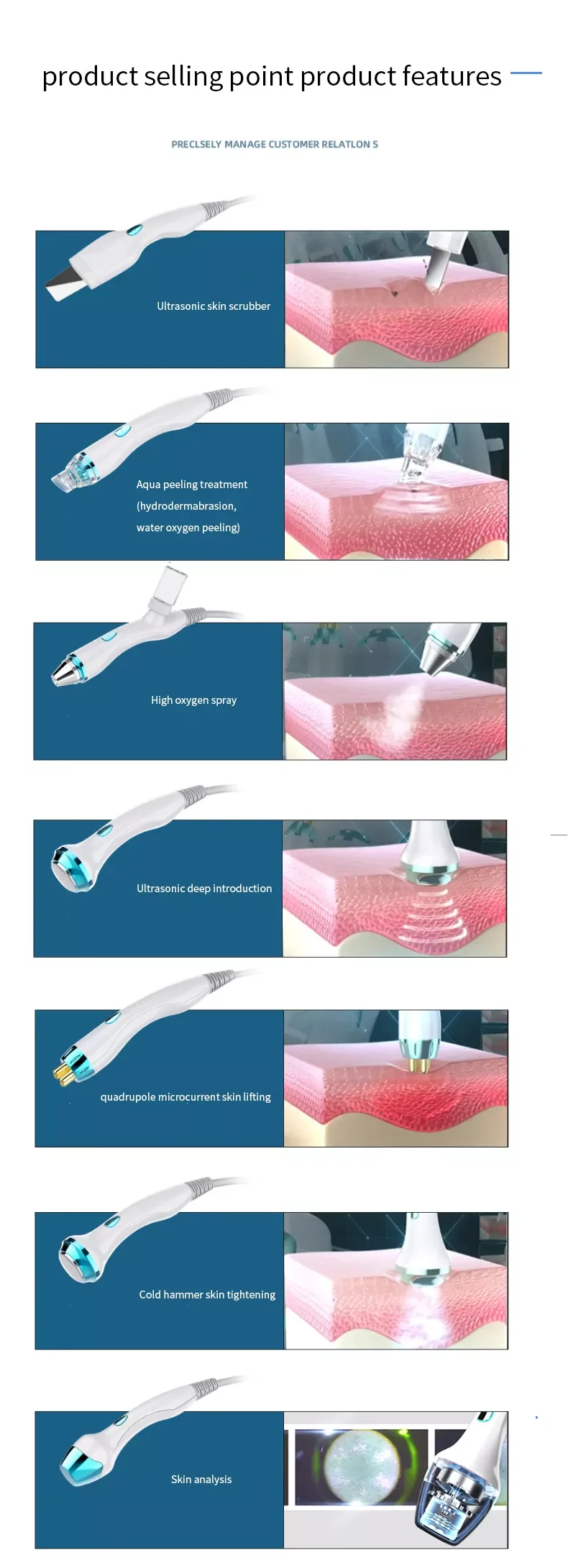 product selling point product features

PRECLSELY MANAGE CUSTOMER RELATLON S

Ultrasonic skin scrubber

Aqua peeling treatment (hydrodermabrasion, water oxygen peeling)

High oxygen spray

Ultrasonic deep introduction

quadrupole microcurrent skin lifting

Cold hammer skin tightening

Skin analysis