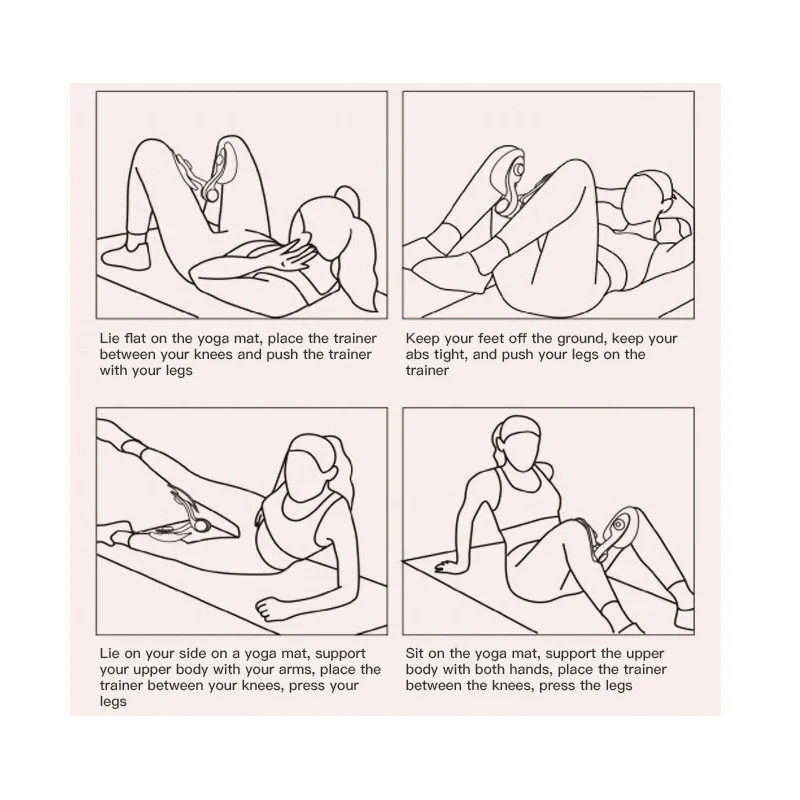 Lie flat on the yoga mat, place the trainer between your knees and push the trainer with your legs

Keep your feet off the ground, keep your abs tight, and push your legs on the trainer

Lie on your side on a yoga mat, support your upper body with your arms, place the trainer between your knees, press your legs

Sit on the yoga mat, support the upper body with both hands, place the trainer between the knees, press the legs