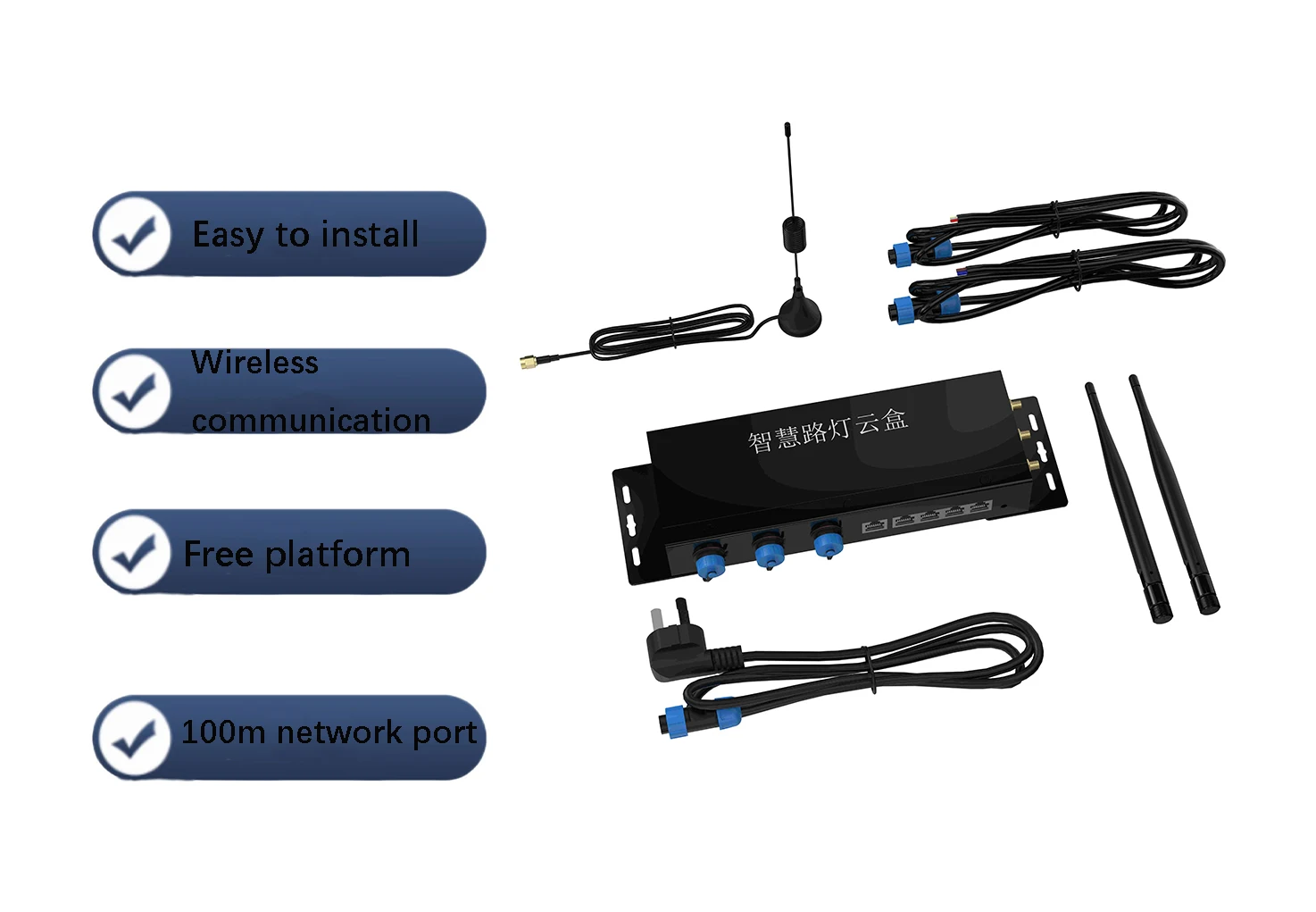 Easy to install

Wireless communication

Free platform

100m network port

智慧路灯云盒