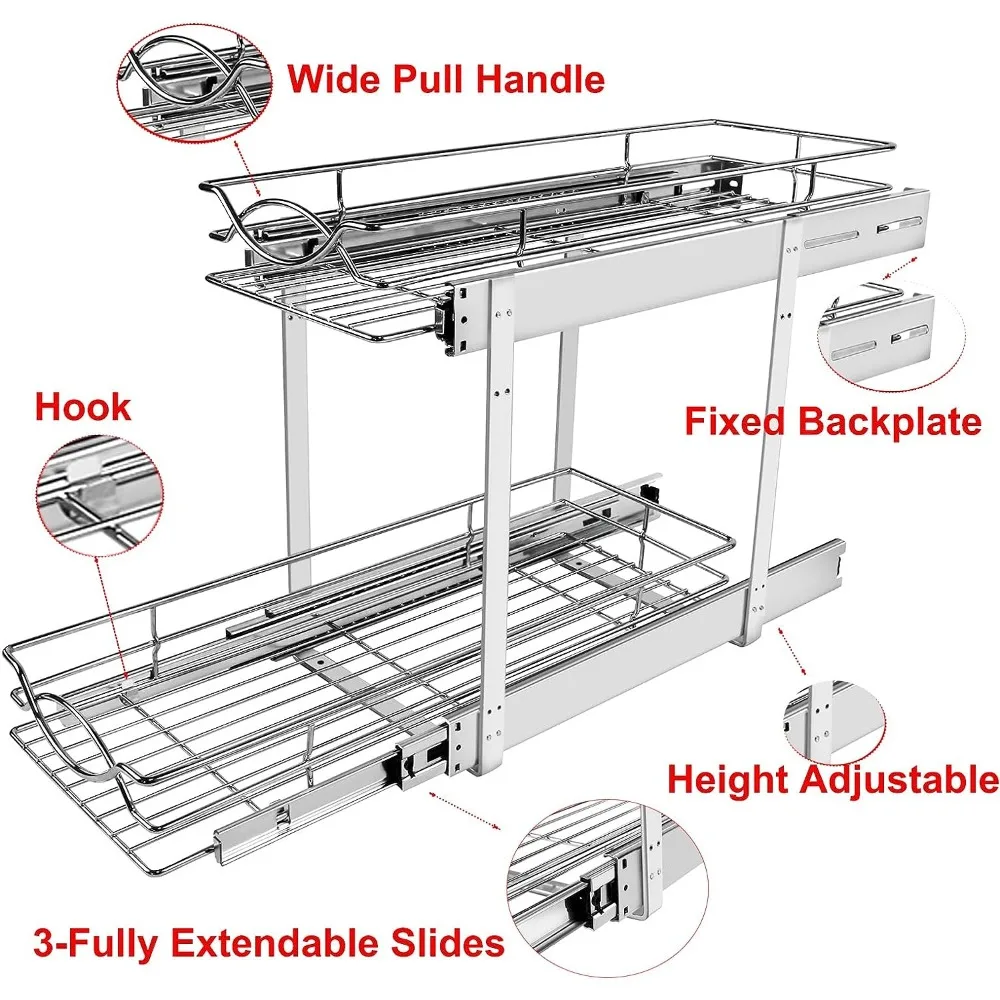 Wide Pull Handle

Hook

Fixed Backplate

Height Adjustable

3-Fully Extendable Slides