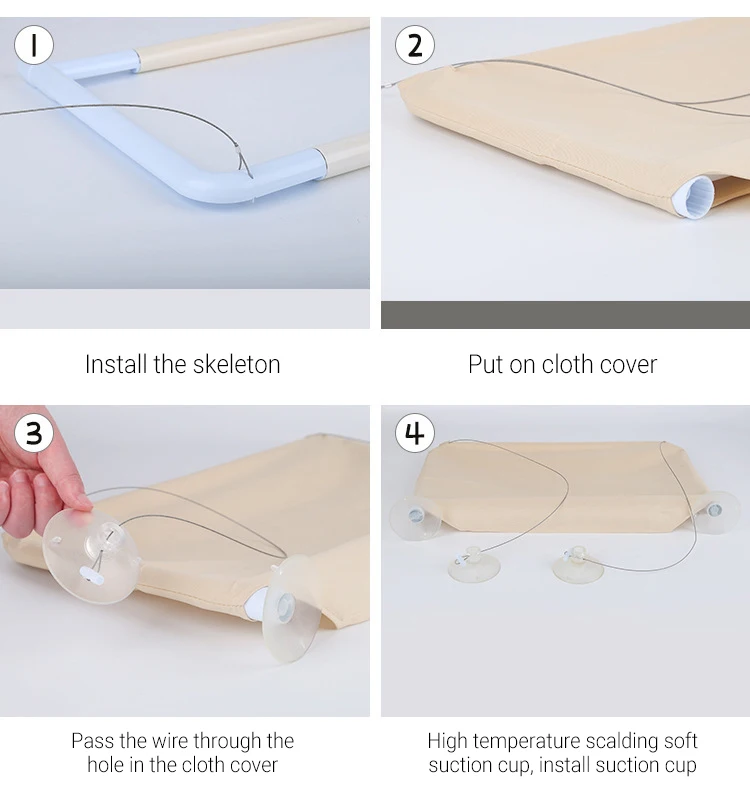 1

Install the skeleton

2

Put on cloth cover

3

Pass the wire through the hole in the cloth cover

4

High temperature scalding soft suction cup, install suction cup