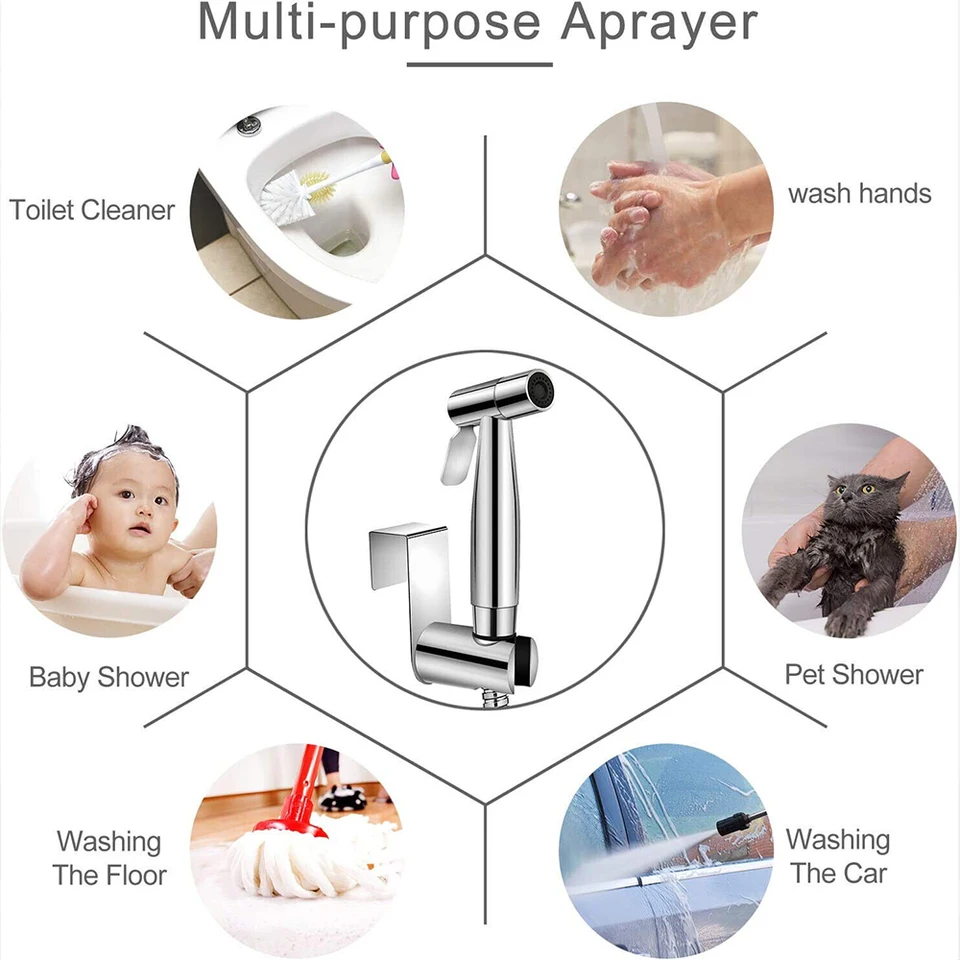 Multi-purpose Aprayer

Toilet Cleaner

wash hands

Baby Shower

Pet Shower

Washing The Floor

Washing The Car