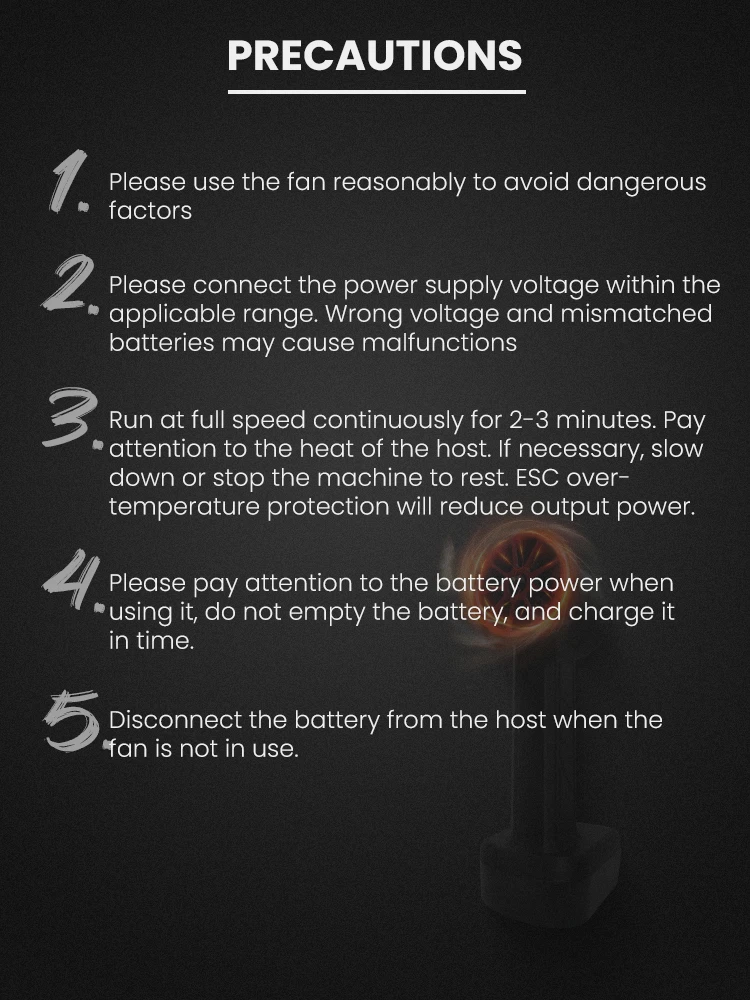 PRECAUTIONS

1. Please use the fan reasonably to avoid dangerous factors

2. Please connect the power supply voltage within the applicable range. Wrong voltage and mismatched batteries may cause malfunctions

3. Run at full speed continuously for 2-3 minutes. Pay attention to the heat of the host. If necessary, slow down or stop the machine to rest. ESC over-temperature protection will reduce output power.

4. Please pay attention to the battery power when using it, do not empty the battery, and charge it in time.

5. Disconnect the battery from the host when the fan is not in use.