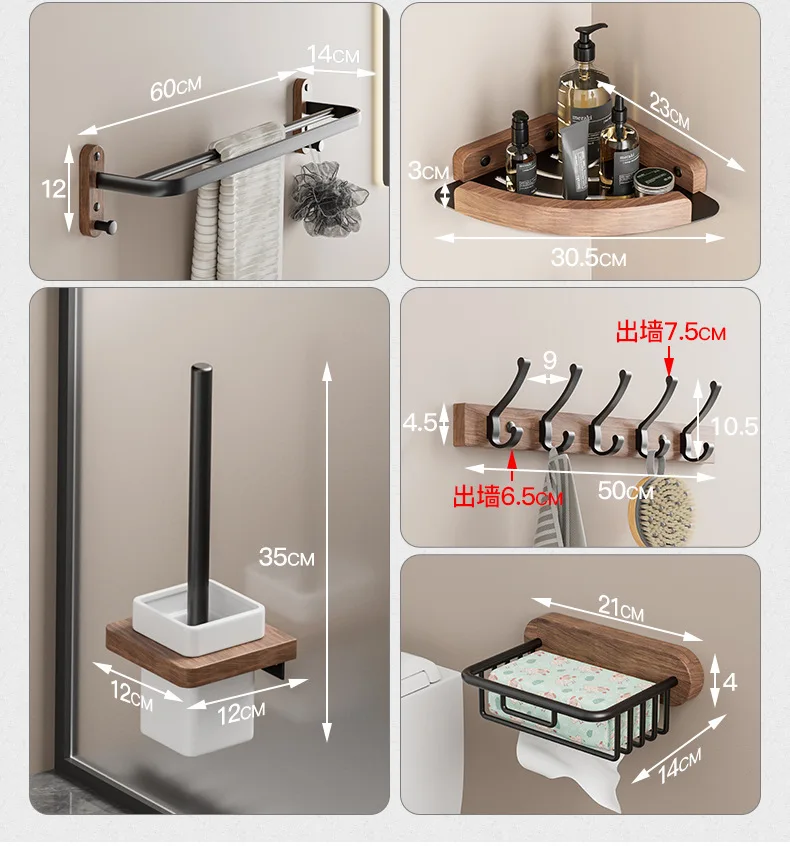 60CM
14CM
12

23CM
3CM
30.5CM

35CM
12CM
12CM

出墙7.5CM
9
4.5
10.5
出墙6.5CM
50CM

21CM
4
14CM