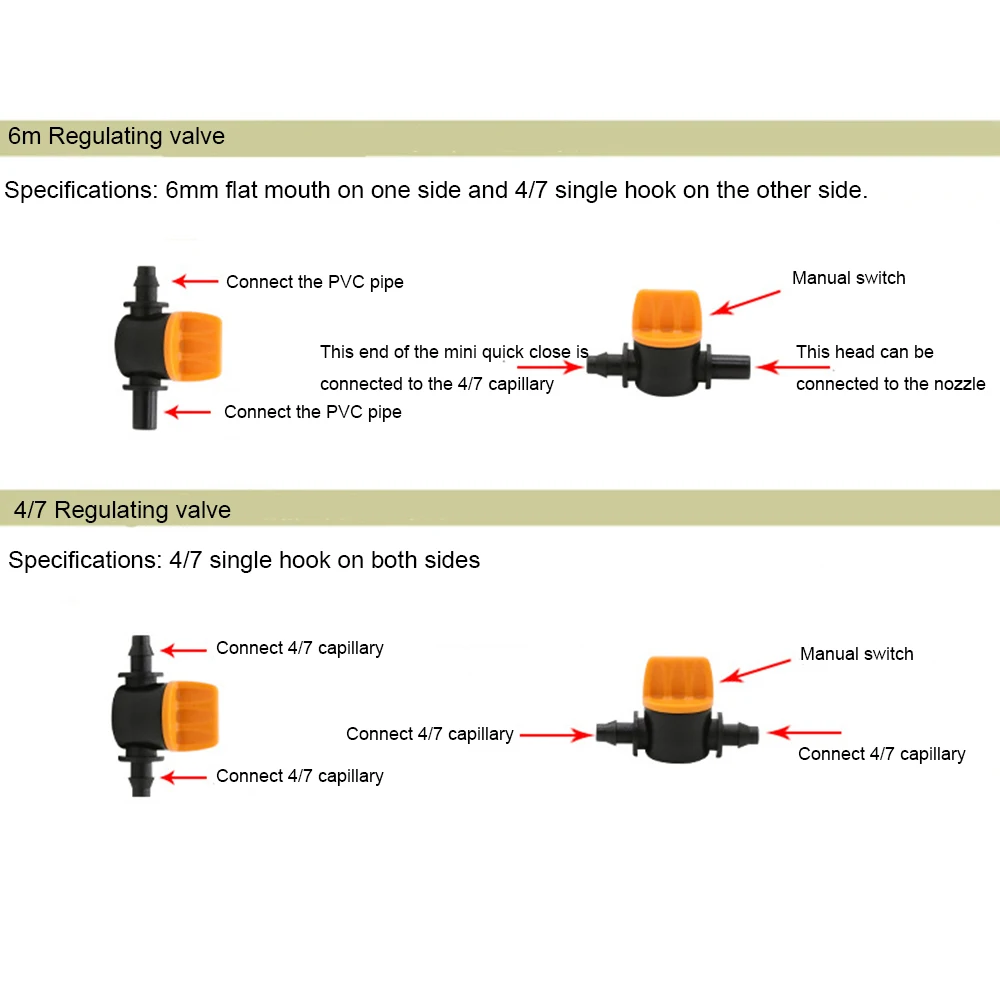 6m Regulating valve

Specifications: 6mm flat mouth on one side and 4/7 single hook on the other side.

Connect the PVC pipe

Connect the PVC pipe

Manual switch

This end of the mini quick close is connected to the 4/7 capillary

This head can be connected to the nozzle

4/7 Regulating valve

Specifications: 4/7 single hook on both sides

Connect 4/7 capillary

Connect 4/7 capillary

Manual switch

Connect 4/7 capillary

Connect 4/7 capillary