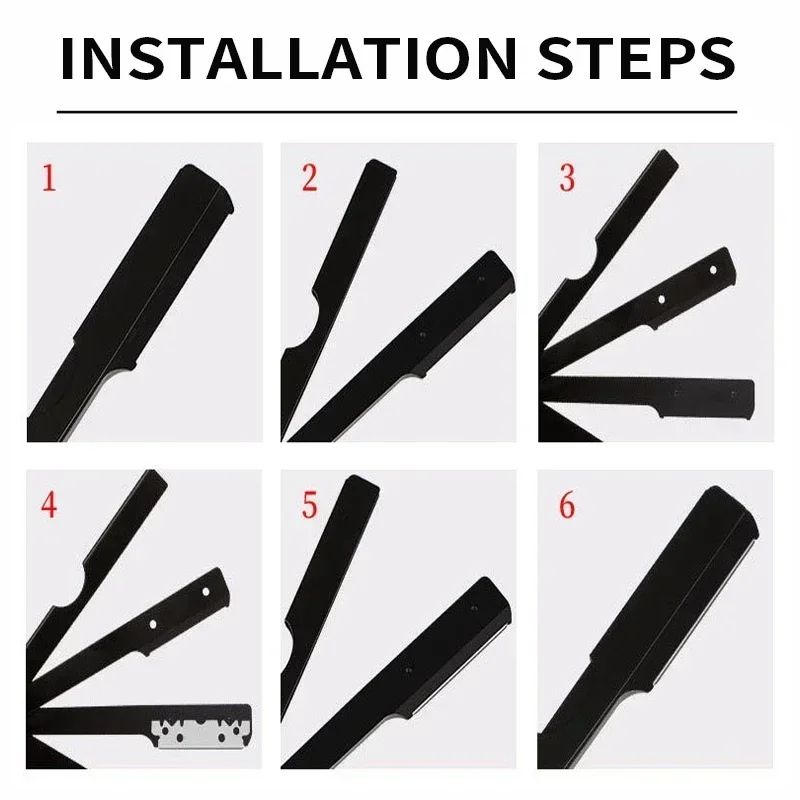 INSTALLATION STEPS

1

2

3

4

5

6