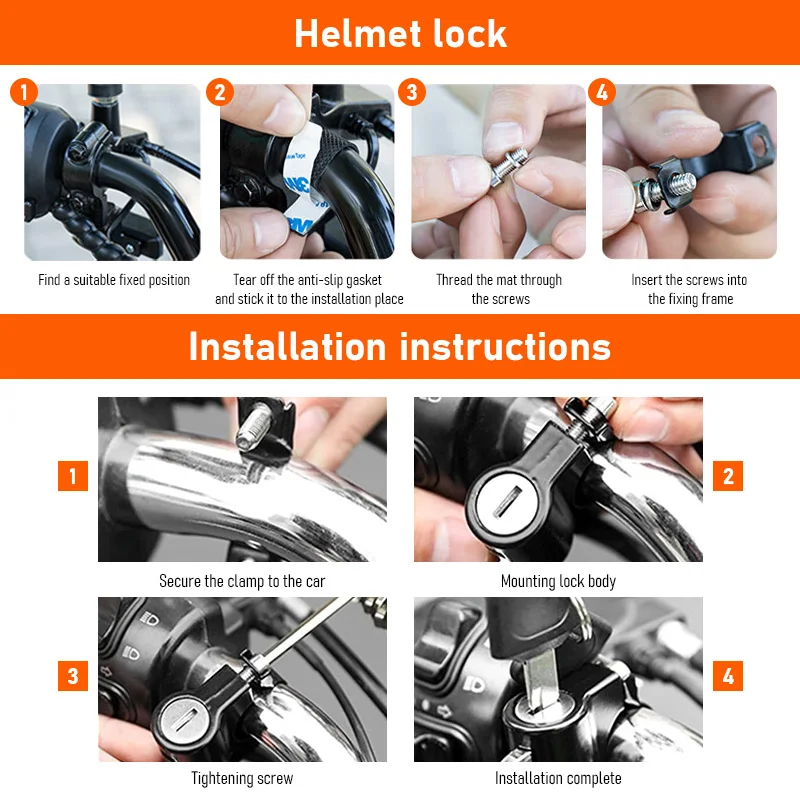 Helmet lock

1

Find a suitable fixed position

2

Tear off the anti-slip gasket and stick it to the installation place

3

Thread the mat through the screws

4

Insert the screws into the fixing frame

Installation instructions

1

Secure the clamp to the car

2

Mounting lock body

3

Tightening screw

4

Installation complete