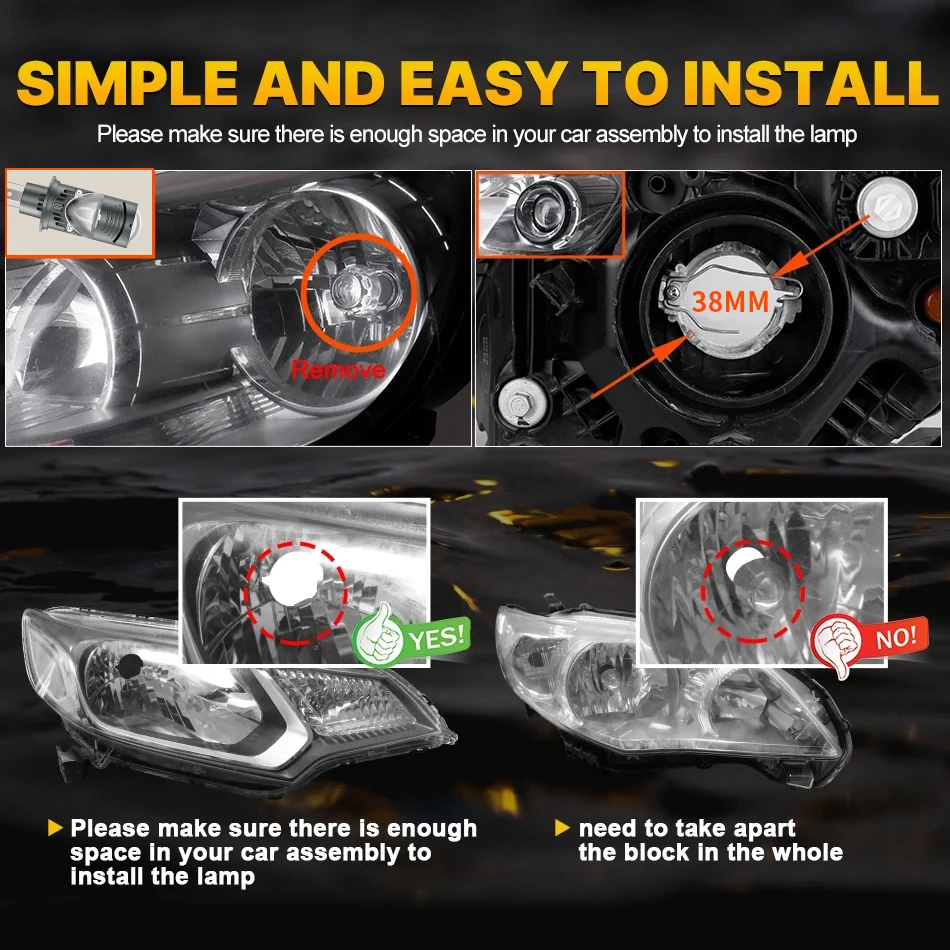 SIMPLE AND EASY TO INSTALL

Please make sure there is enough space in your car assembly to install the lamp

Remove

38MM

YES!

NO!

▶ Please make sure there is enough space in your car assembly to install the lamp

▶ need to take apart the block in the whole