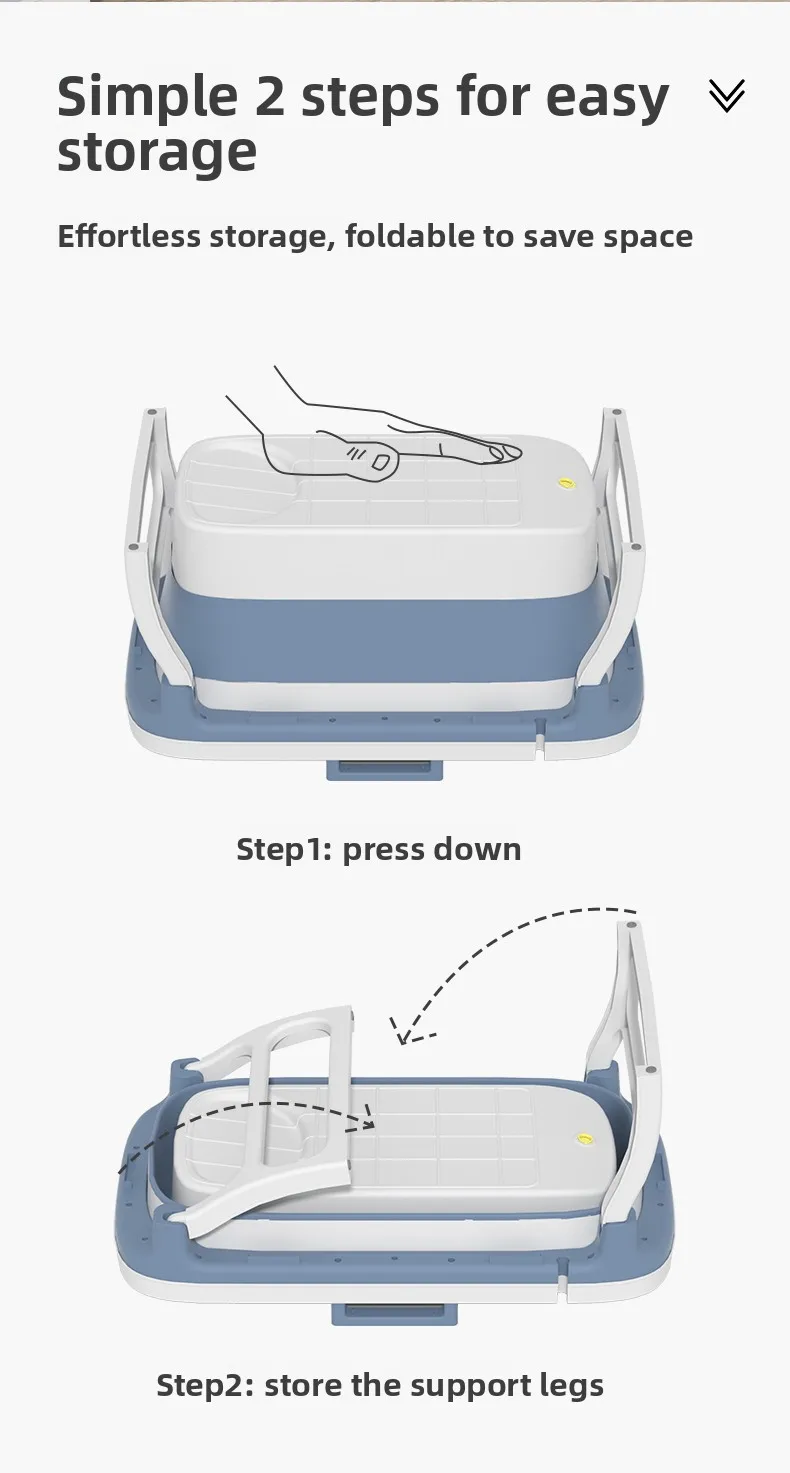 Simple 2 steps for easy storage

Effortless storage, foldable to save space

Step1: press down

Step2: store the support legs