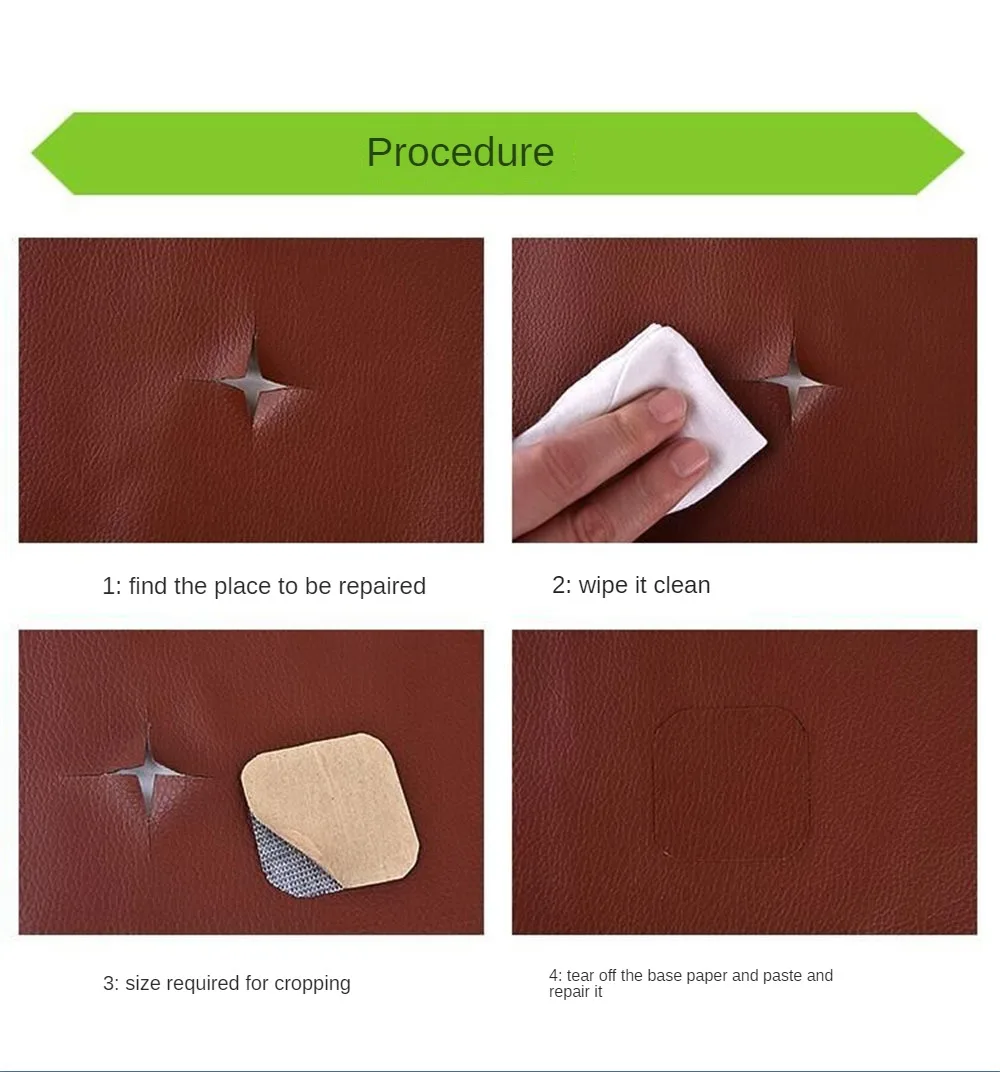 Procedure

1: find the place to be repaired

2: wipe it clean

3: size required for cropping

4: tear off the base paper and paste and repair it