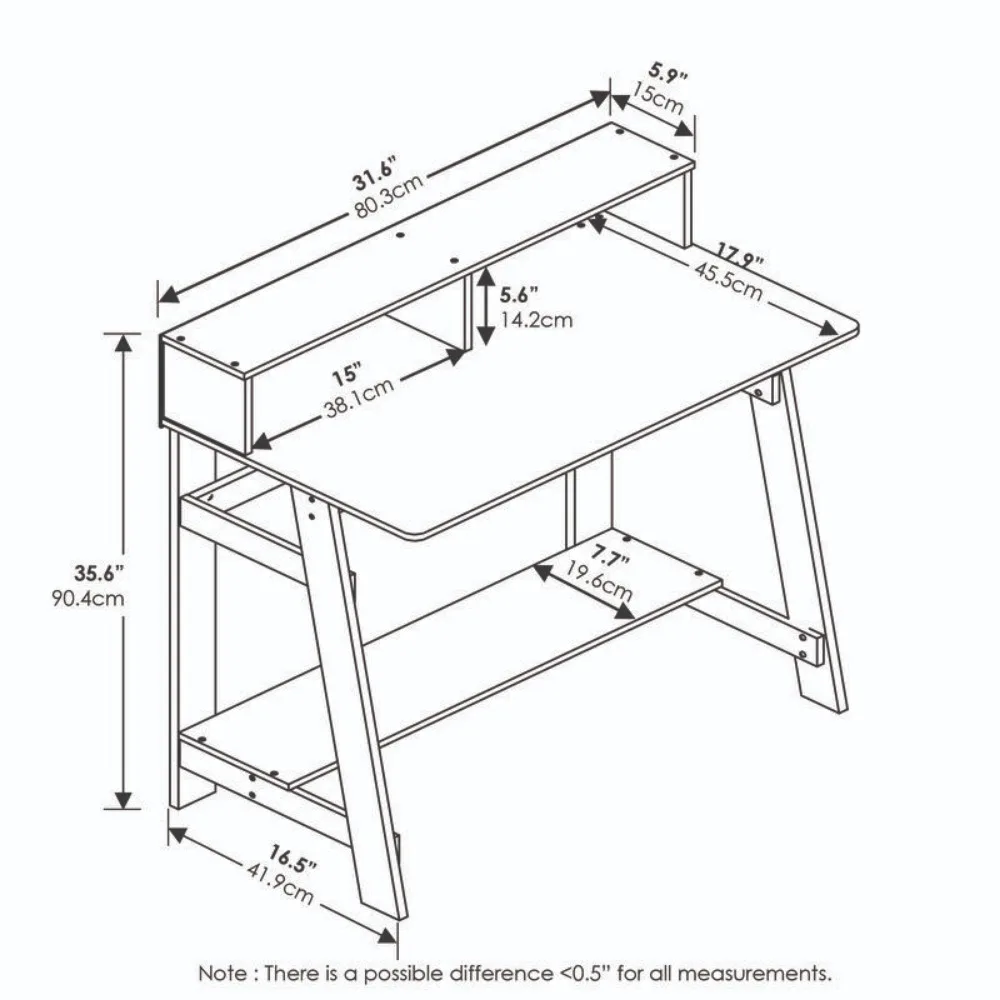 5.9"
15cm

31.6"
80.3cm

17.9"
45.5cm

5.6"
14.2cm

15"
38.1cm

35.6"
90.4cm

7.7"
19.6cm

16.5"
41.9cm

Note : There is a possible difference <0.5" for all measurements.