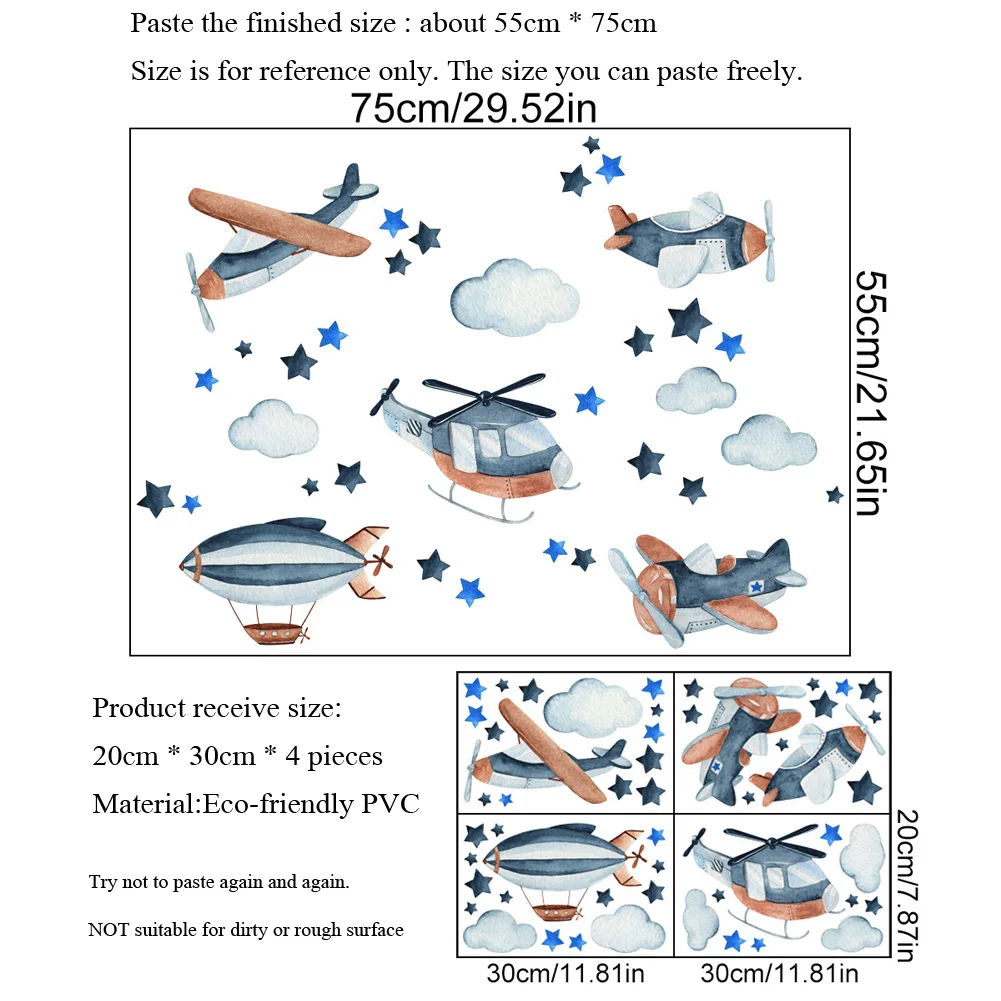 Paste the finished size : about 55cm * 75cm

Size is for reference only. The size you can paste freely.

75cm/29.52in

55cm/21.65in

Product receive size:

20cm * 30cm * 4 pieces

Material:Eco-friendly PVC

Try not to paste again and again.

NOT suitable for dirty or rough surface

20cm/7.87in

30cm/11.81in 30cm/11.81in