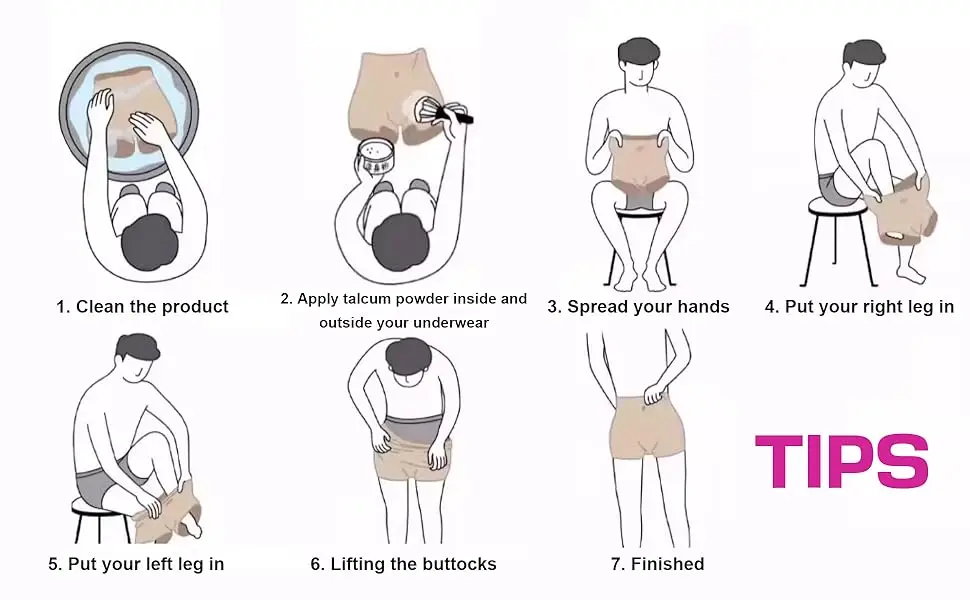 1. Clean the product

2. Apply talcum powder inside and outside your underwear

3. Spread your hands

4. Put your right leg in

5. Put your left leg in

6. Lifting the buttocks

7. Finished

TIPS