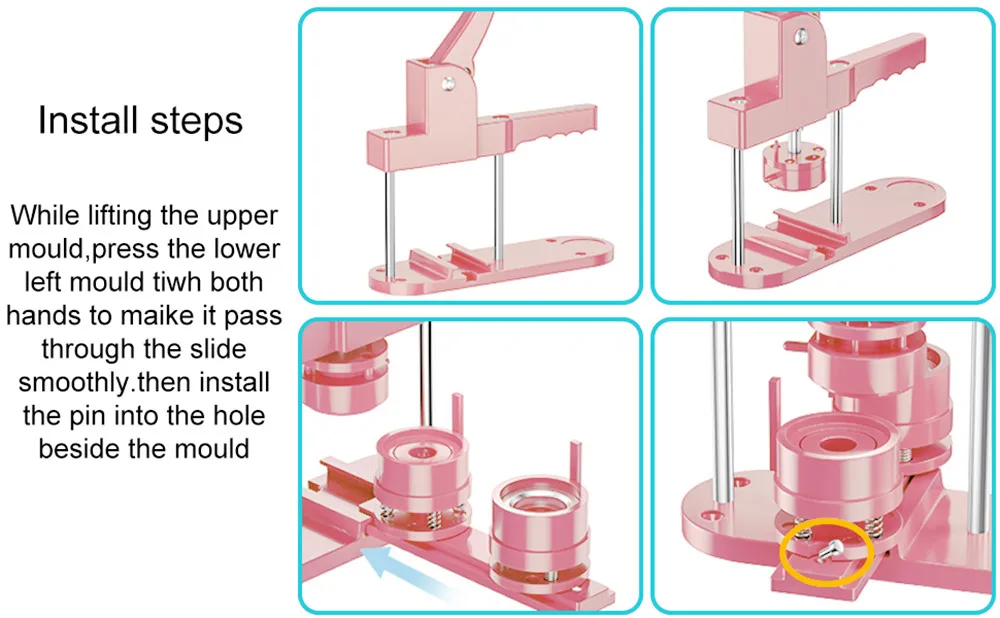 Install steps

While lifting the upper mould,press the lower left mould tiwh both hands to maike it pass through the slide smoothly.then install the pin into the hole beside the mould