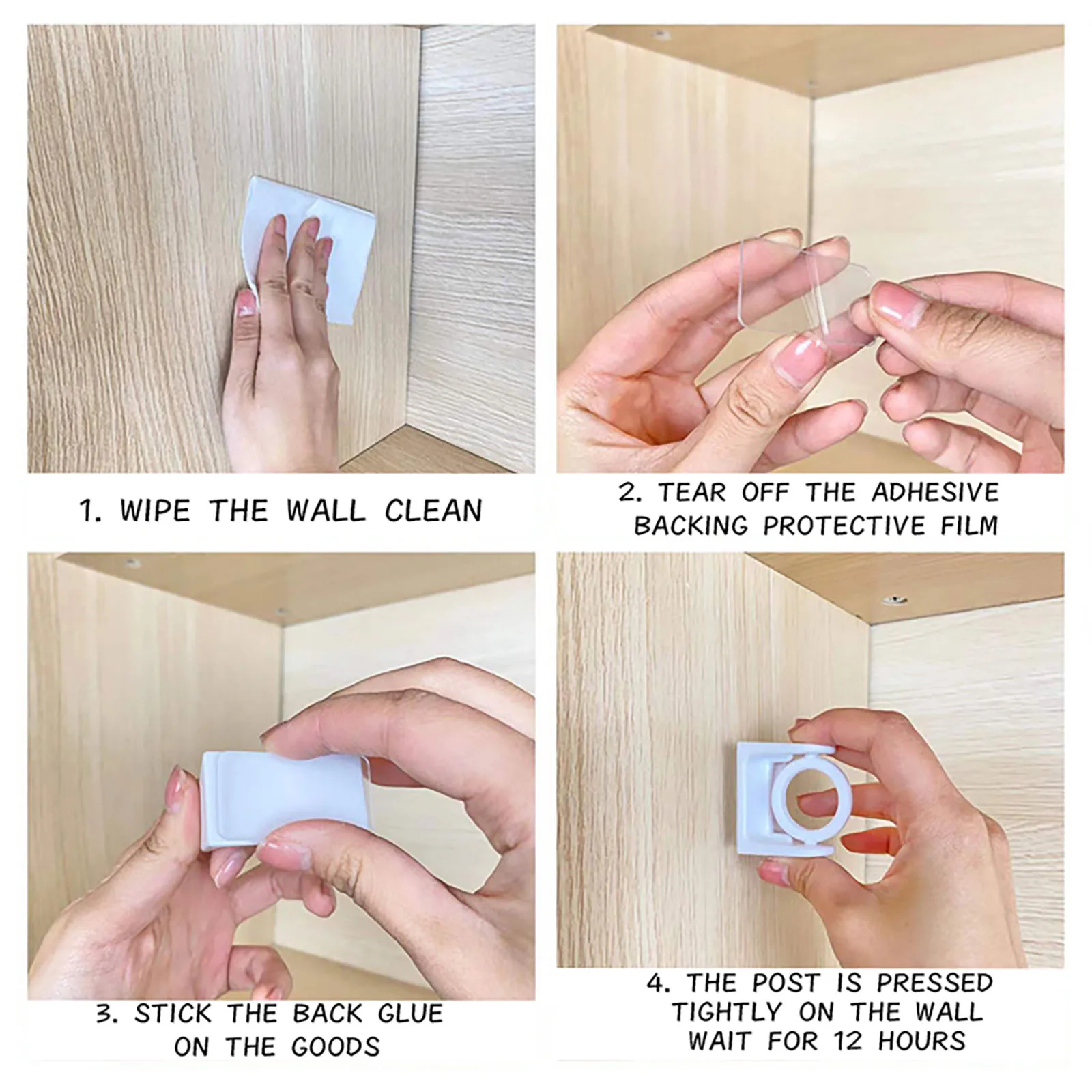 1. WIPE THE WALL CLEAN

2. TEAR OFF THE ADHESIVE BACKING PROTECTIVE FILM

3. STICK THE BACK GLUE ON THE GOODS

4. THE POST IS PRESSED TIGHTLY ON THE WALL WAIT FOR 12 HOURS