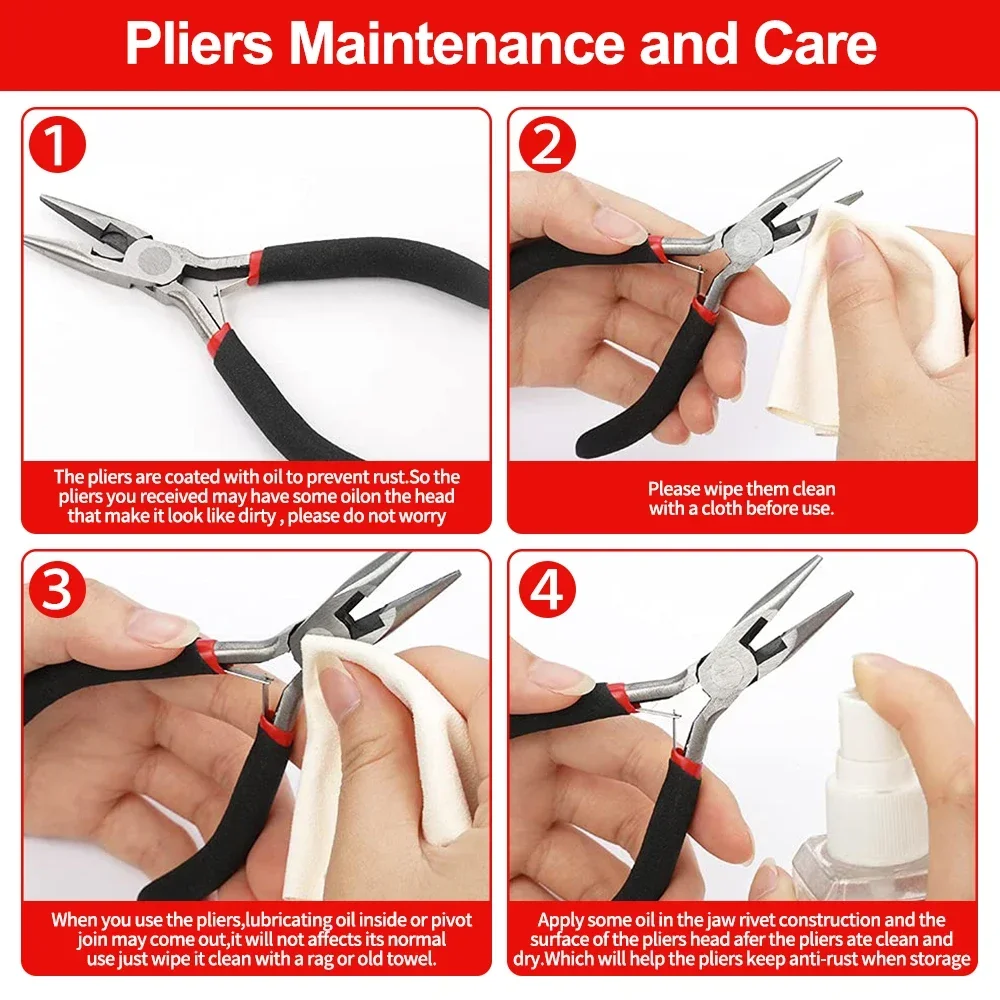 Pliers Maintenance and Care

1

The pliers are coated with oil to prevent rust.So the pliers you received may have some oilon the head that make it look like dirty , please do not worry

2

Please wipe them clean with a cloth before use.

3

When you use the pliers,lubricating oil inside or pivot join may come out,it will not affects its normal use just wipe it clean with a rag or old towel.

4

Apply some oil in the jaw rivet construction and the surface of the pliers head afer the pliers ate clean and dry.Which will help the pliers keep anti-rust when storage