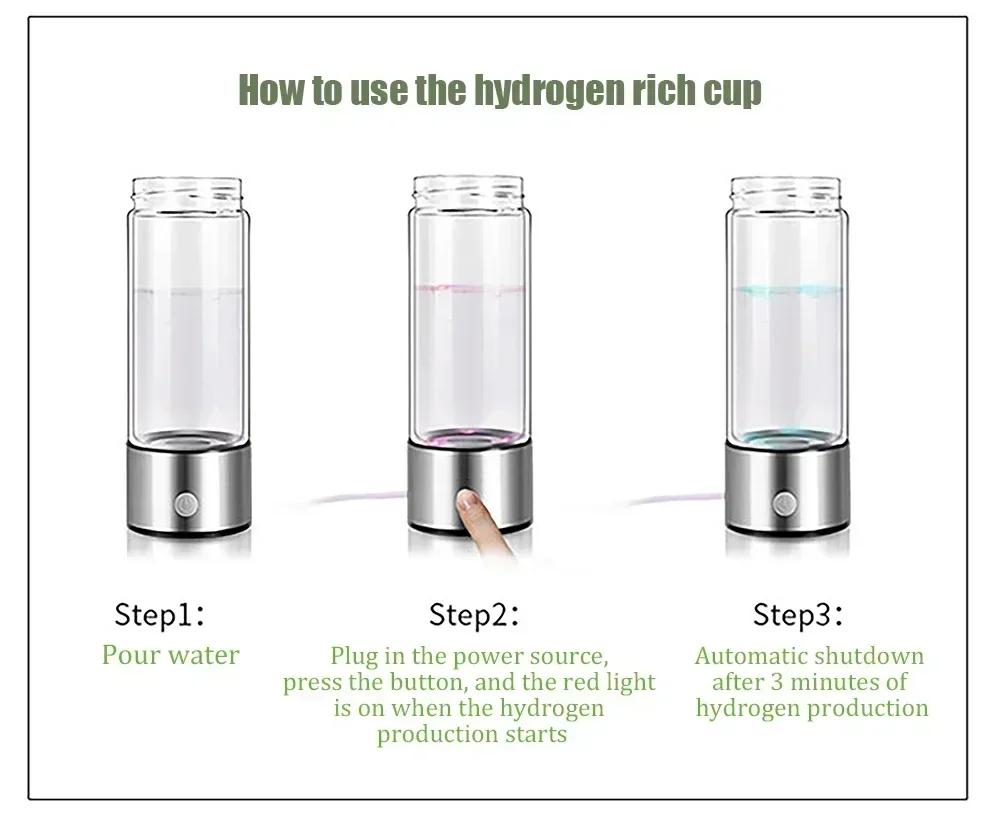 How to use the hydrogen rich cup

Step1:
Pour water

Step2:
Plug in the power source, press the button, and the red light is on when the hydrogen production starts

Step3:
Automatic shutdown after 3 minutes of hydrogen production