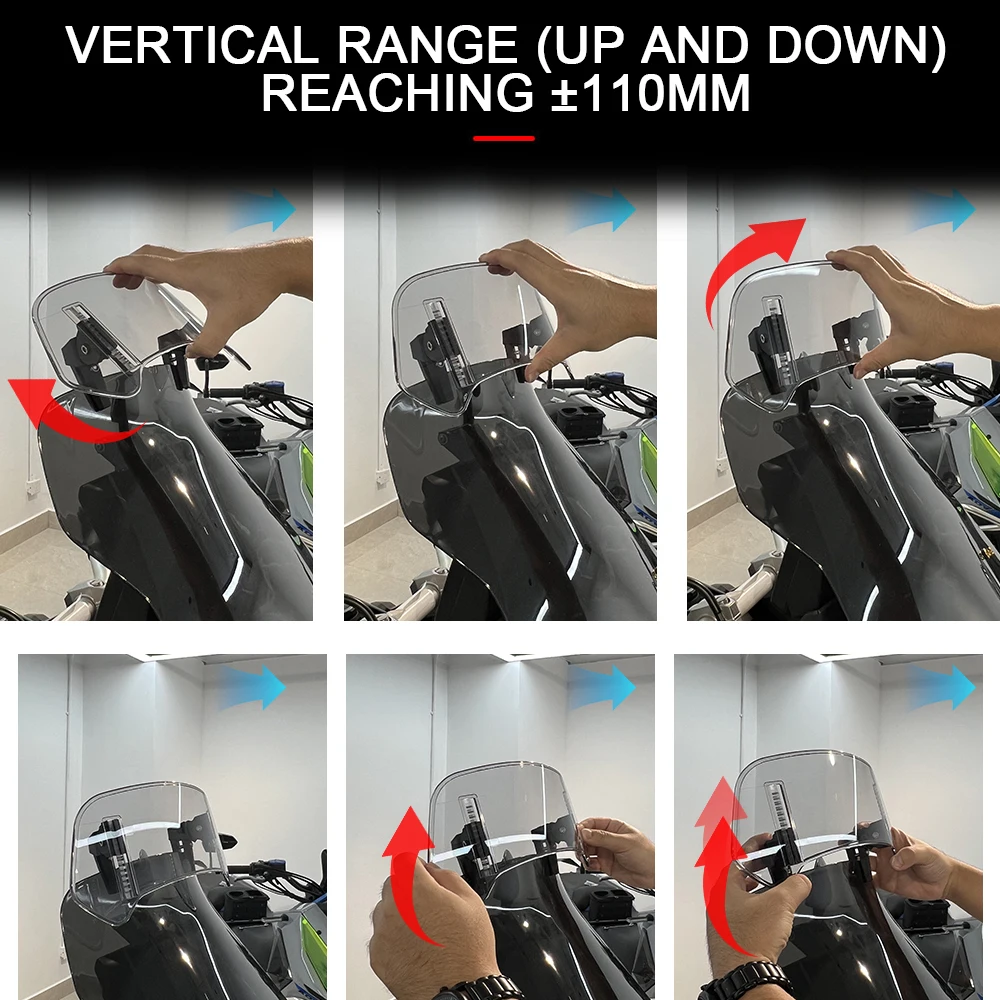 VERTICAL RANGE (UP AND DOWN) REACHING ±110MM