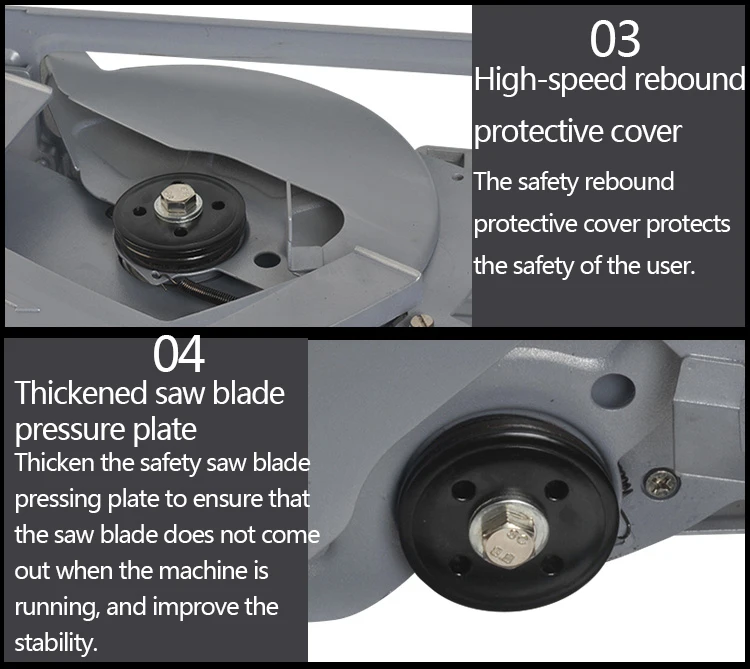 03
High-speed rebound protective cover
The safety rebound protective cover protects the safety of the user.

04
Thickened saw blade pressure plate
Thicken the safety saw blade pressing plate to ensure that the saw blade does not come out when the machine is running, and improve the stability.