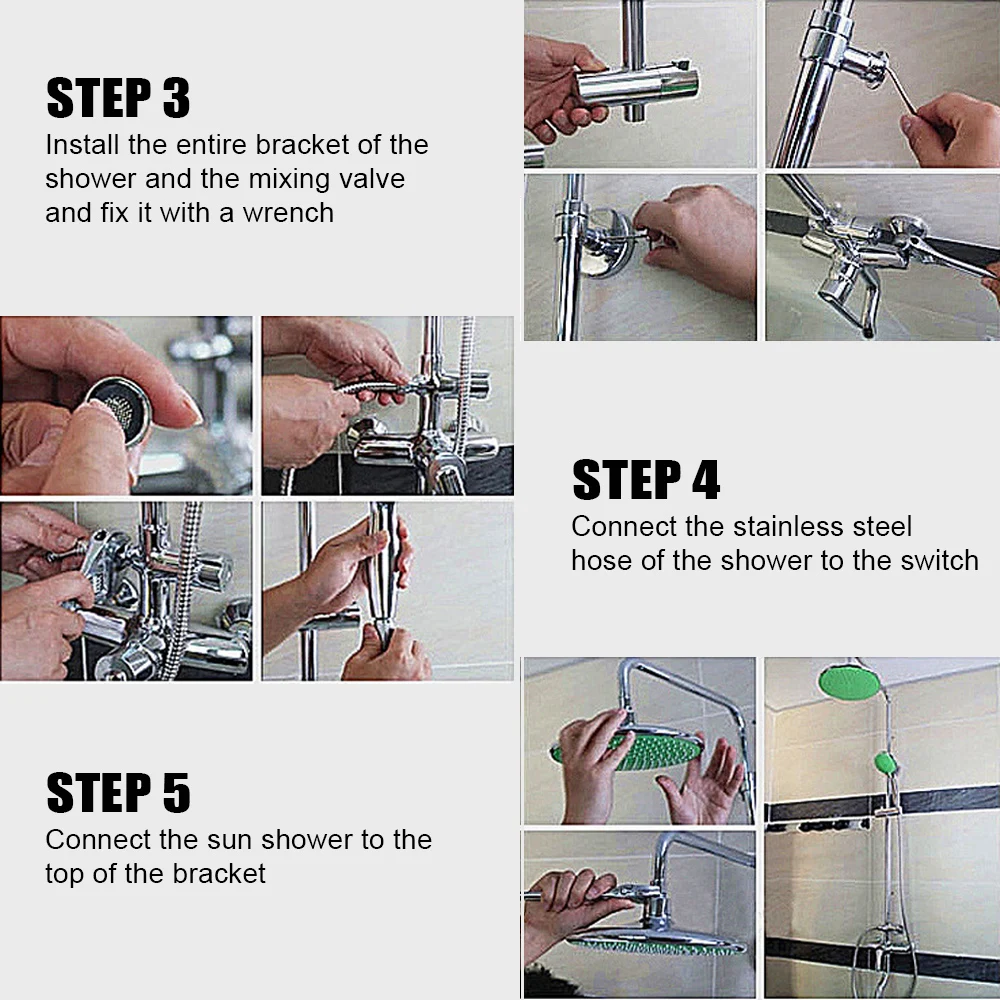 STEP 3
Install the entire bracket of the shower and the mixing valve and fix it with a wrench

STEP 4
Connect the stainless steel hose of the shower to the switch

STEP 5
Connect the sun shower to the top of the bracket