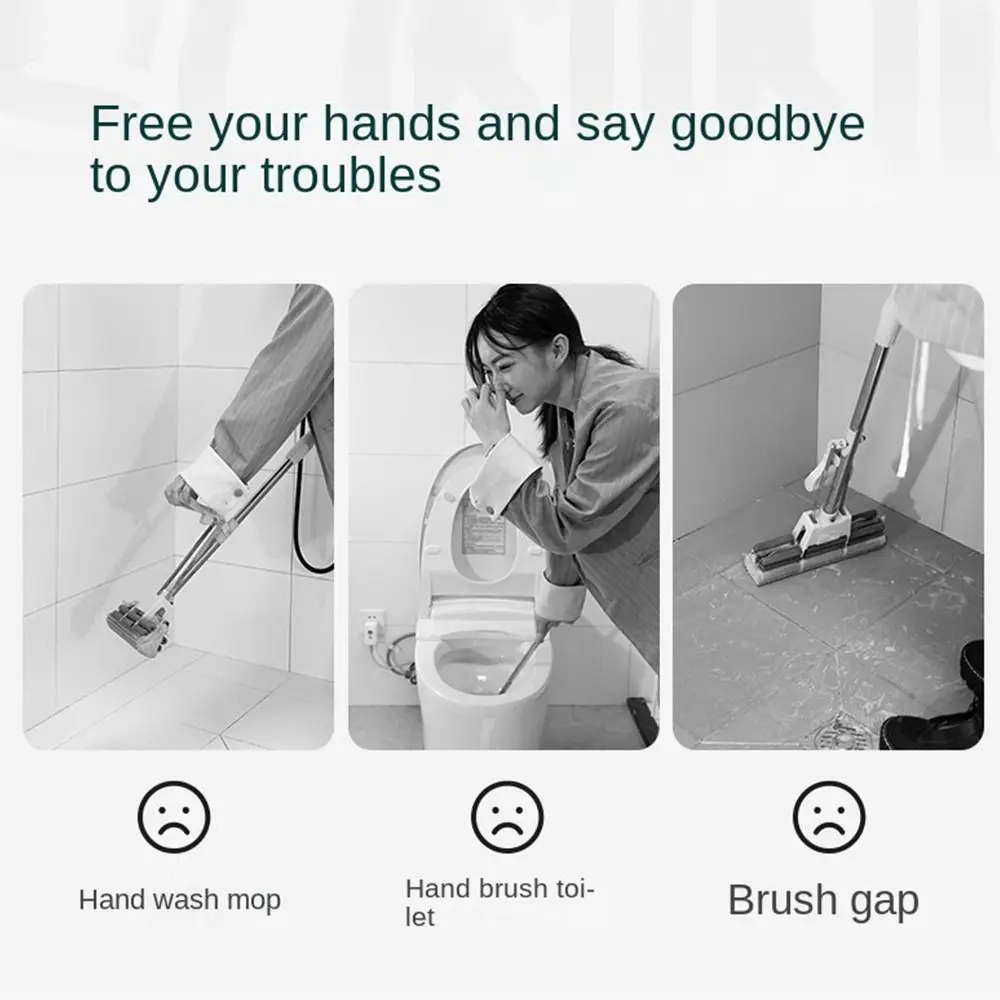 Free your hands and say goodbye to your troubles

Hand wash mop

Hand brush toilet

Brush gap