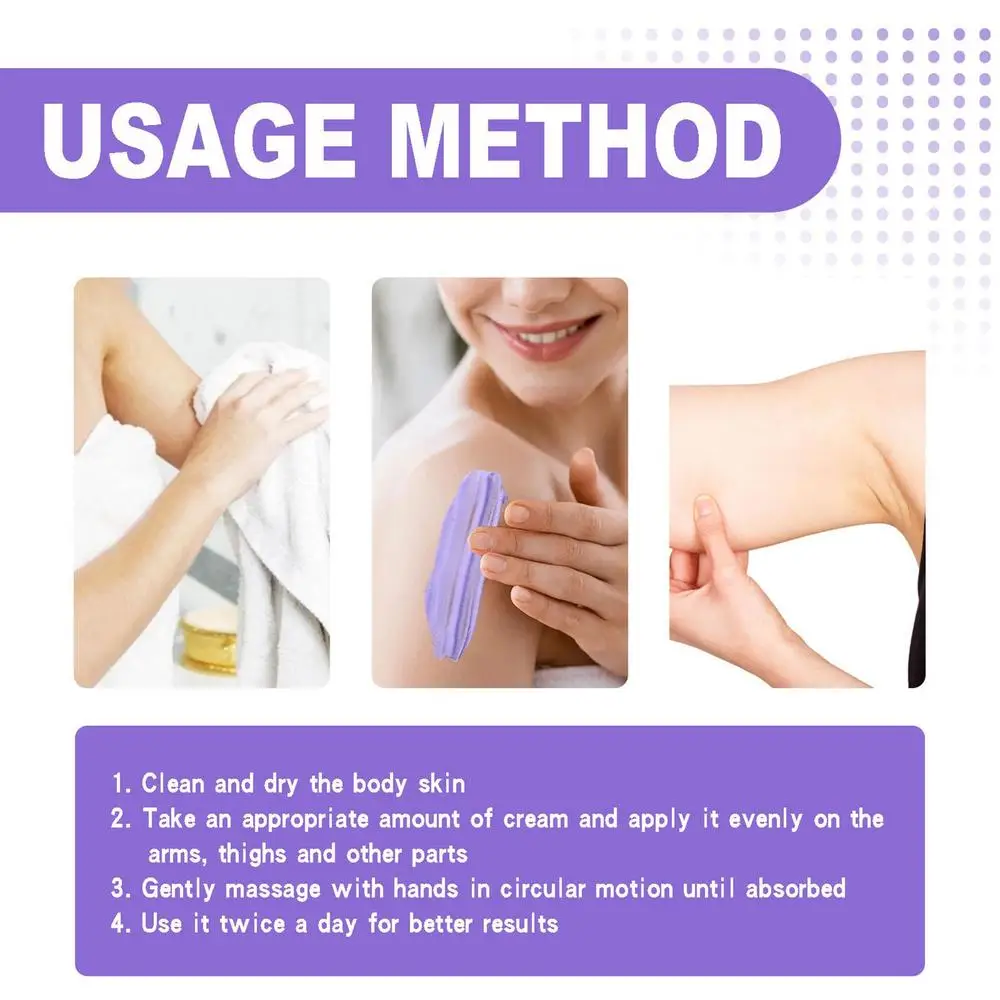 USAGE METHOD

1. Clean and dry the body skin
2. Take an appropriate amount of cream and apply it evenly on the arms, thighs and other parts
3. Gently massage with hands in circular motion until absorbed
4. Use it twice a day for better results