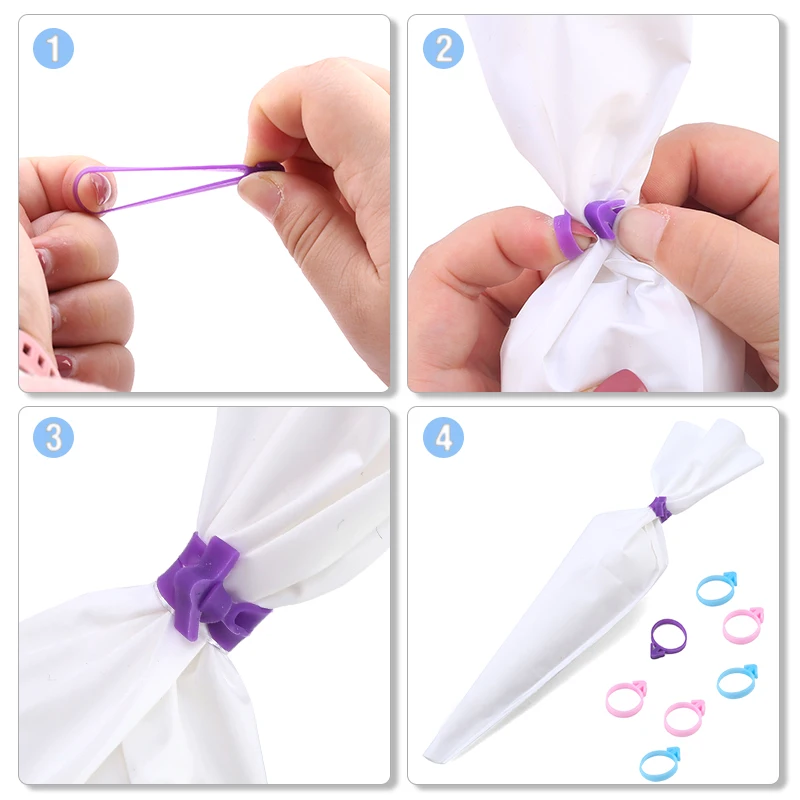 1
2
3
4