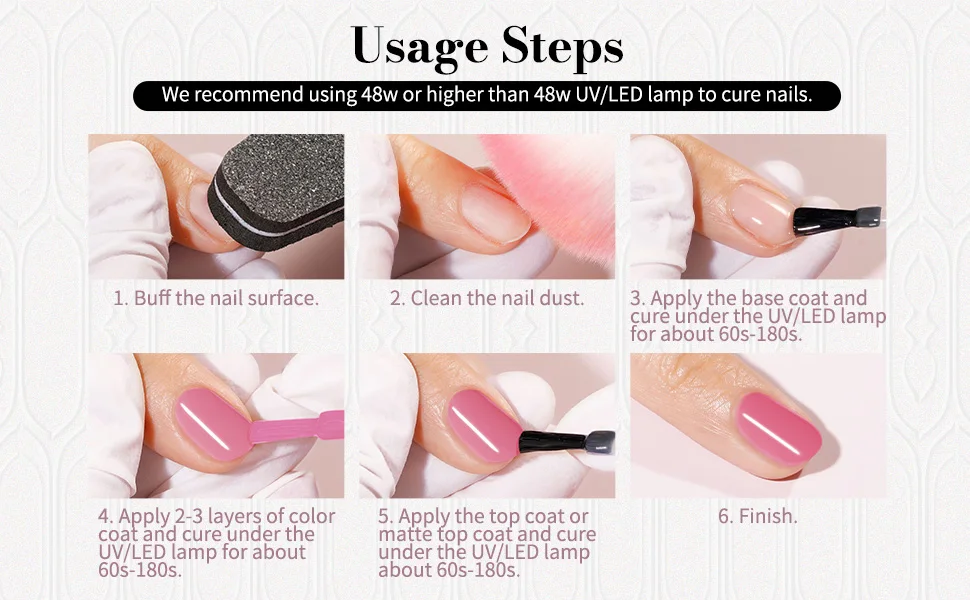 Usage Steps

We recommend using 48w or higher than 48w UV/LED lamp to cure nails.

1. Buff the nail surface.

2. Clean the nail dust.

3. Apply the base coat and cure under the UV/LED lamp for about 60s-180s.

4. Apply 2-3 layers of color coat and cure under the UV/LED lamp for about 60s-180s.

5. Apply the top coat or matte top coat and cure under the UV/LED lamp about 60s-180s.

6. Finish.