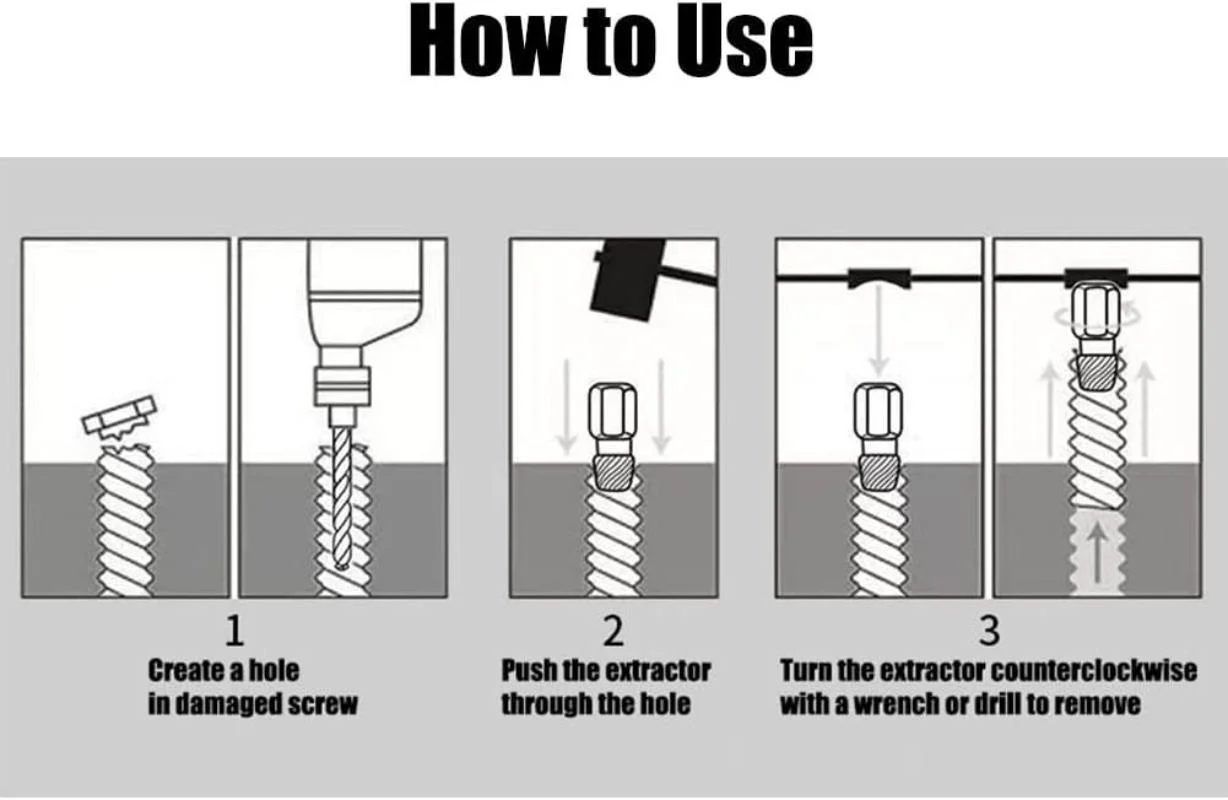 How to Use

1
Create a hole in damaged screw

2
Push the extractor through the hole

3
Turn the extractor counterclockwise with a wrench or drill to remove