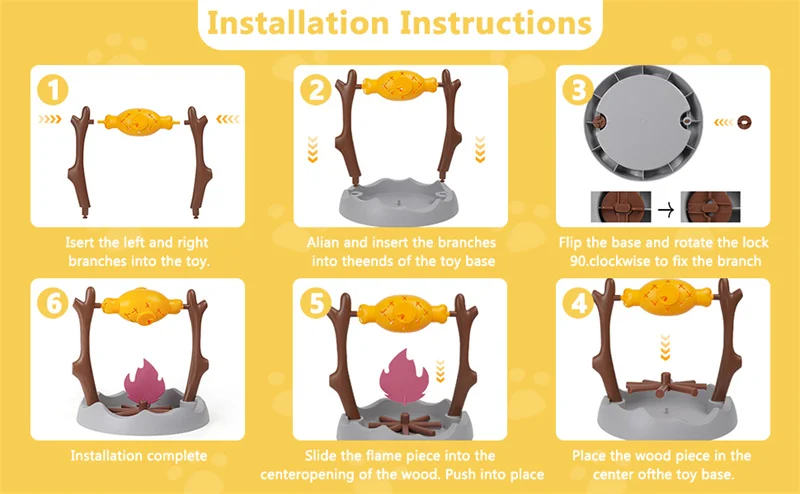 Installation Instructions

1
Isert the left and right branches into the toy.

2
Alian and insert the branches into theends of the toy base

3
Flip the base and rotate the lock 90.clockwise to fix the branch

6
Installation complete

5
Slide the flame piece into the centeropening of the wood. Push into place

4
Place the wood piece in the center ofthe toy base.