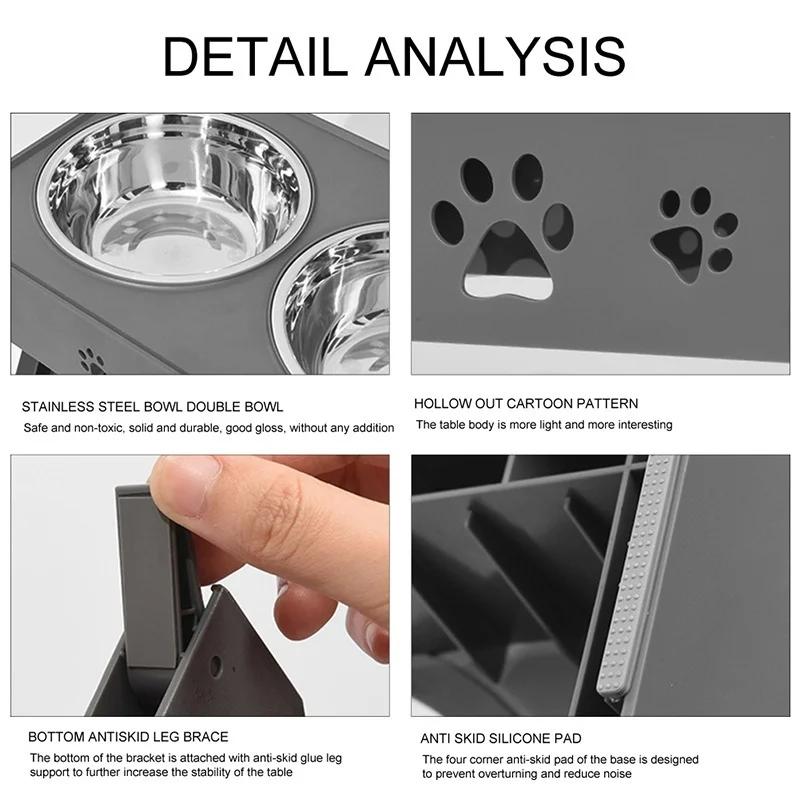 DETAIL ANALYSIS

STAINLESS STEEL BOWL DOUBLE BOWL
Safe and non-toxic, solid and durable, good gloss, without any addition

HOLLOW OUT CARTOON PATTERN
The table body is more light and more interesting

BOTTOM ANTISKID LEG BRACE
The bottom of the bracket is attached with anti-skid glue leg support to further increase the stability of the table

ANTI SKID SILICONE PAD
The four corner anti-skid pad of the base is designed to prevent overturning and reduce noise