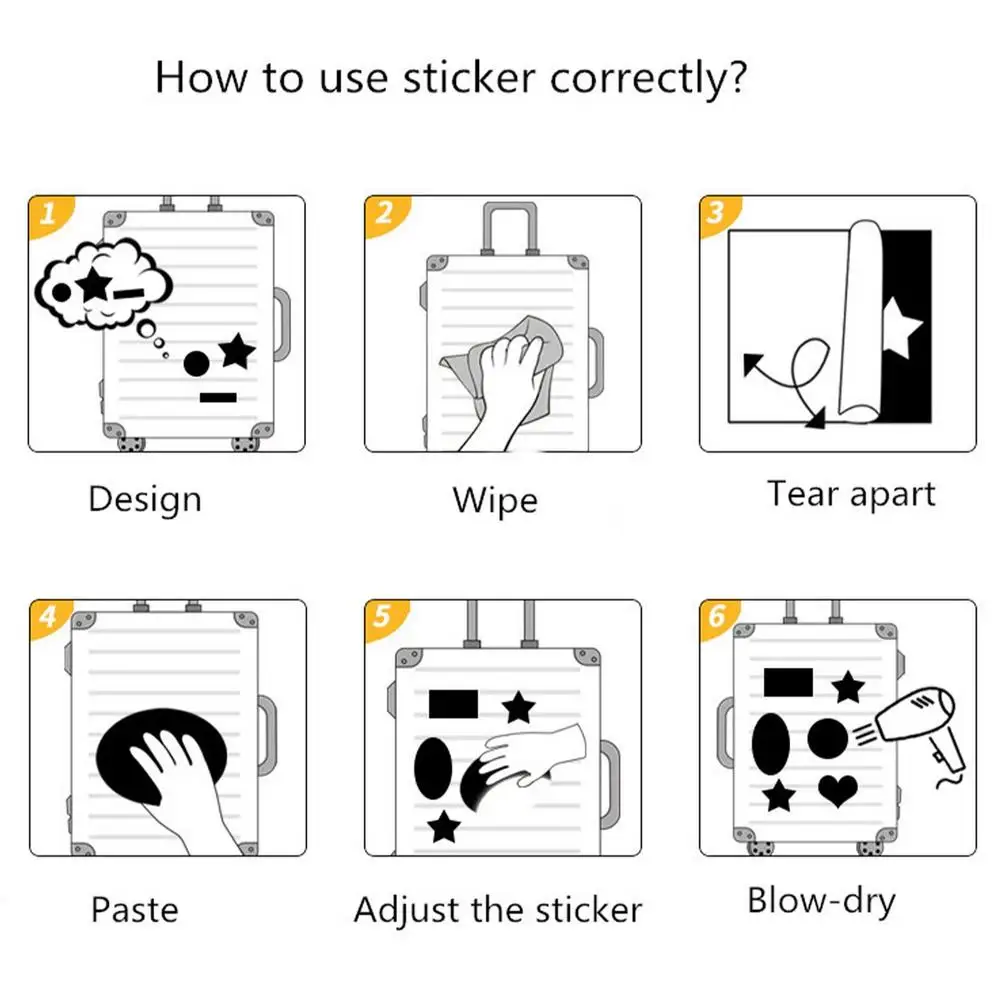 How to use sticker correctly?

1

Design

2

Wipe

3

Tear apart

4

Paste

5

Adjust the sticker

6

Blow-dry