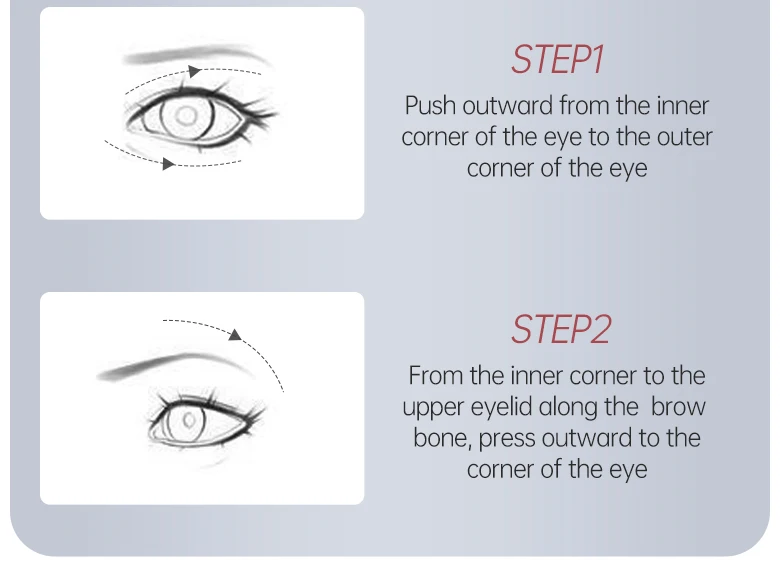 STEP1

Push outward from the inner corner of the eye to the outer corner of the eye

STEP2

From the inner corner to the upper eyelid along the brow bone, press outward to the corner of the eye