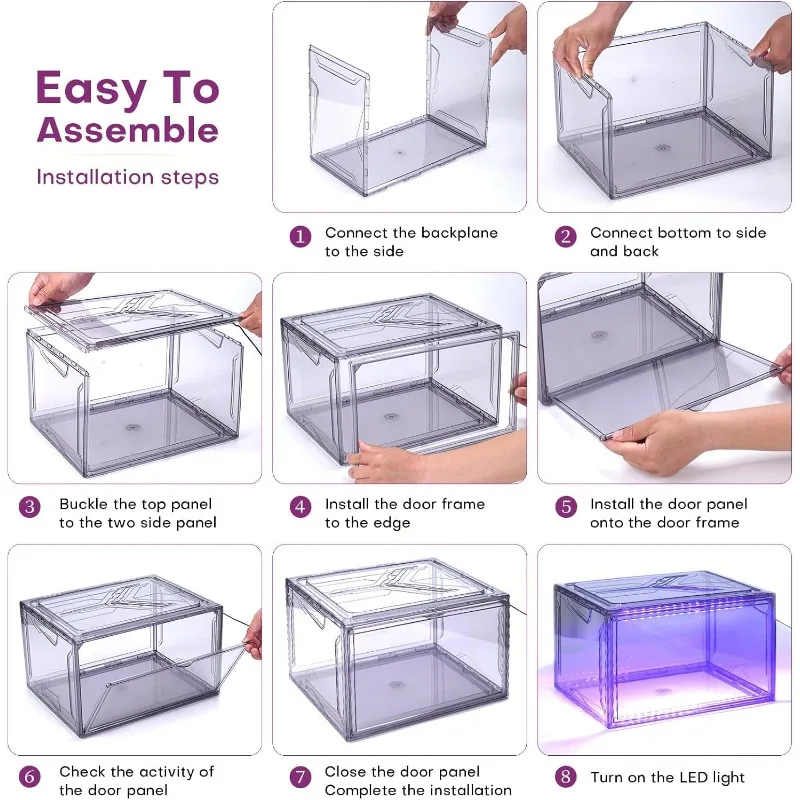 Easy To Assemble

Installation steps

1 Connect the backplane to the side

2 Connect bottom to side and back

3 Buckle the top panel to the two side panel

4 Install the door frame to the edge

5 Install the door panel onto the door frame

6 Check the activity of the door panel

7 Close the door panel Complete the installation

8 Turn on the LED light