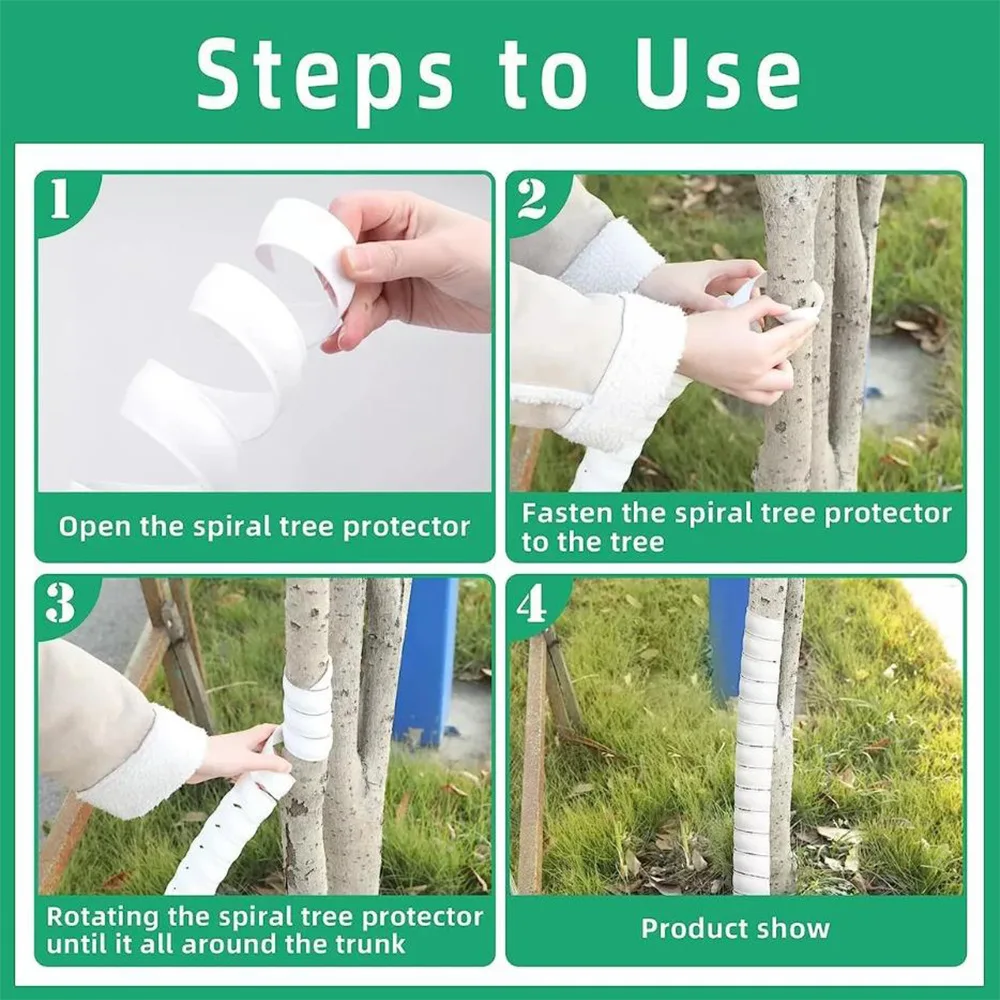 Steps to Use

1

Open the spiral tree protector

2

Fasten the spiral tree protector to the tree

3

Rotating the spiral tree protector until it all around the trunk

4

Product show