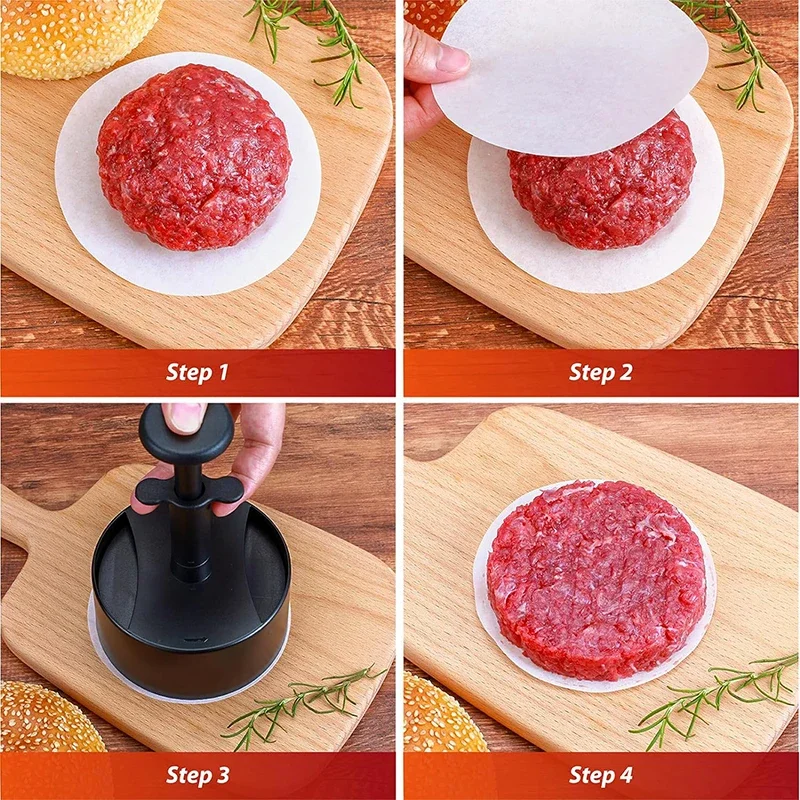 Step 1

Step 2

Step 3

Step 4