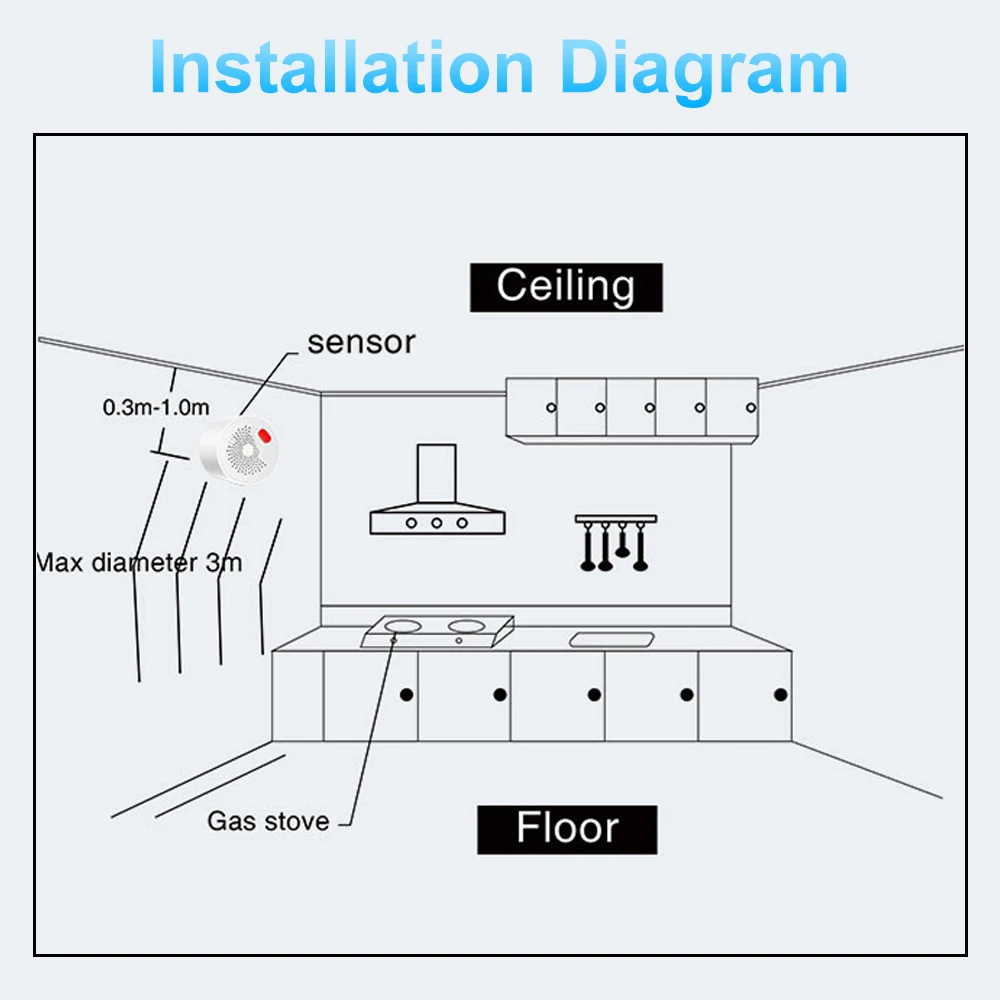 Installation Diagram

Ceiling

sensor

0.3m-1.0m

Max diameter 3m

Gas stove

Floor