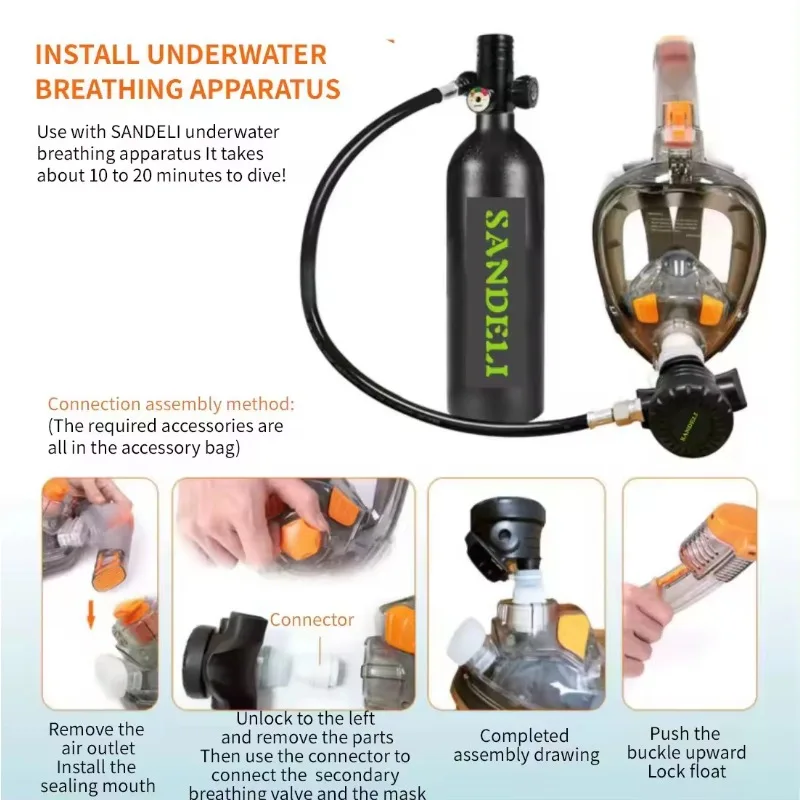 INSTALL UNDERWATER BREATHING APPARATUS

Use with SANDELI underwater breathing apparatus It takes about 10 to 20 minutes to dive!

SANDELI

SANDELI

Connection assembly method:
(The required accessories are all in the accessory bag)

Connector

Remove the air outlet
Install the sealing mouth

Unlock to the left and remove the parts
Then use the connector to connect the secondary breathing valve and the mask

Completed assembly drawing

Push the buckle upward
Lock float