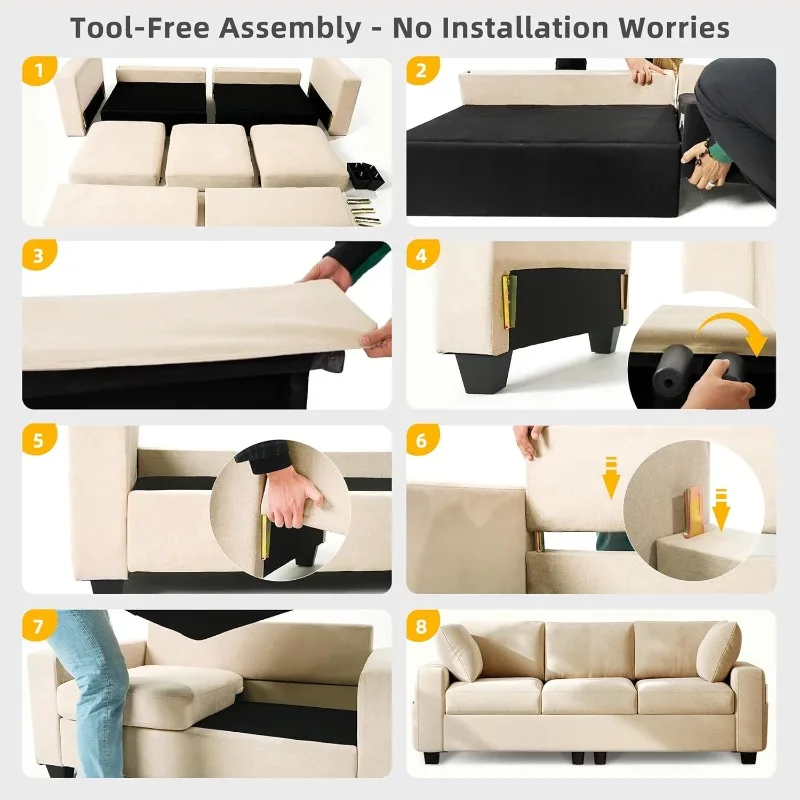 Tool-Free Assembly - No Installation Worries

1

2

3

4

5

6

7

8