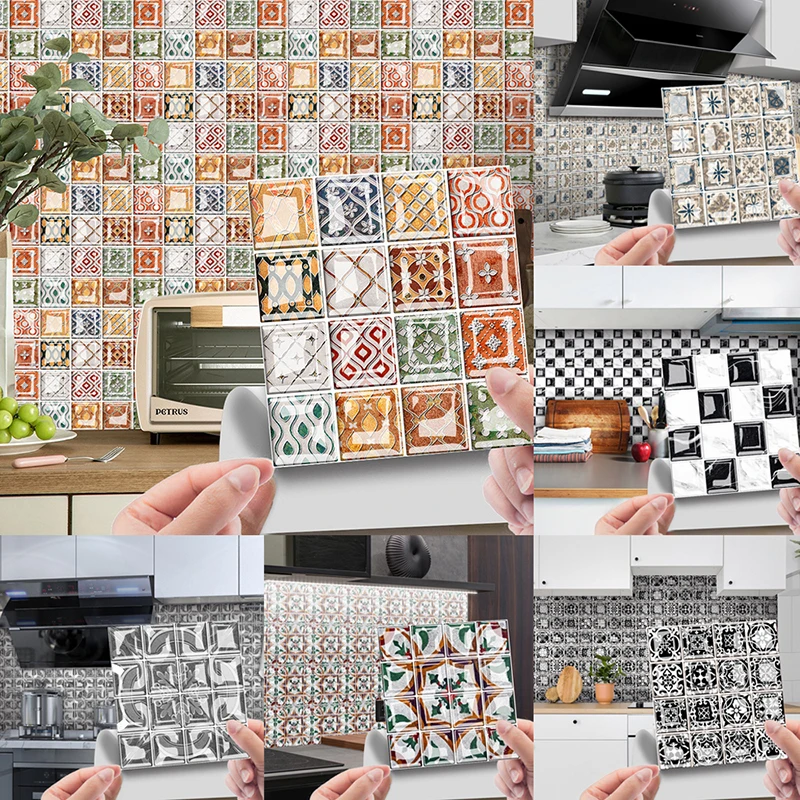 PETRUS