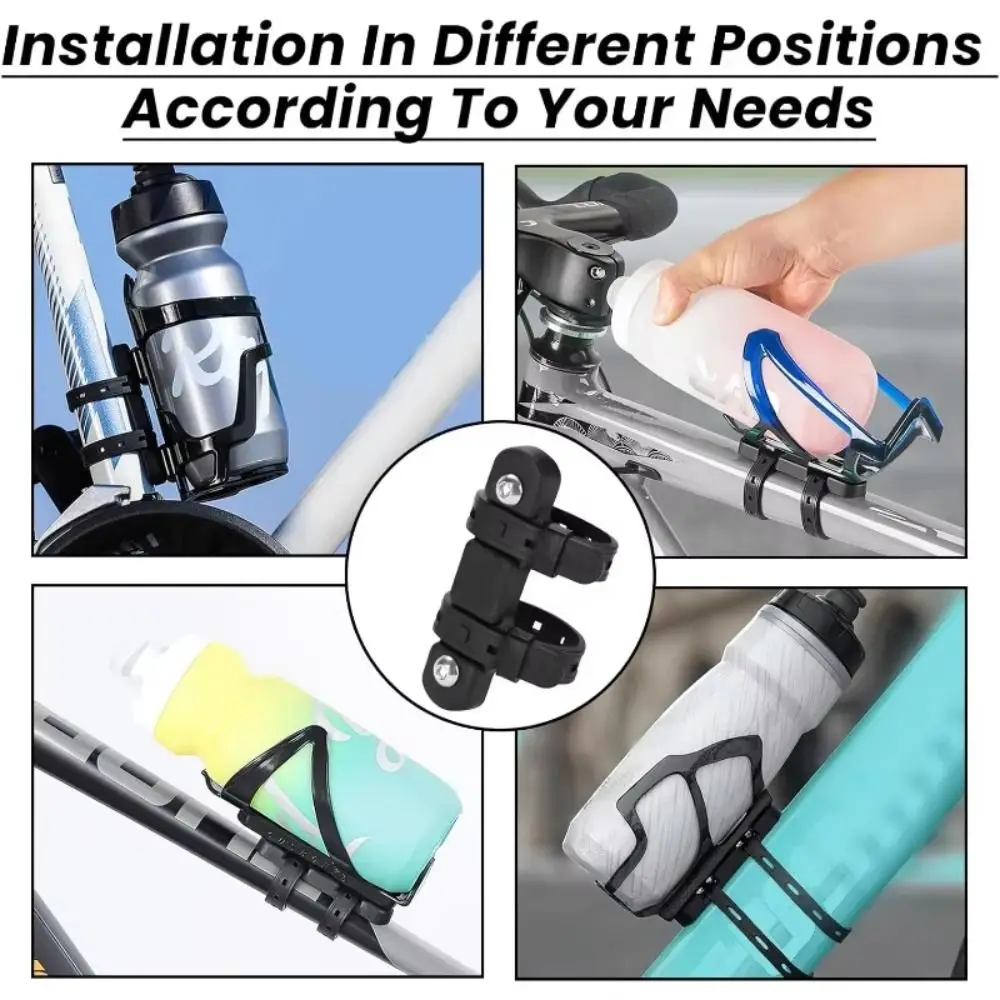 Installation In Different Positions
According To Your Needs