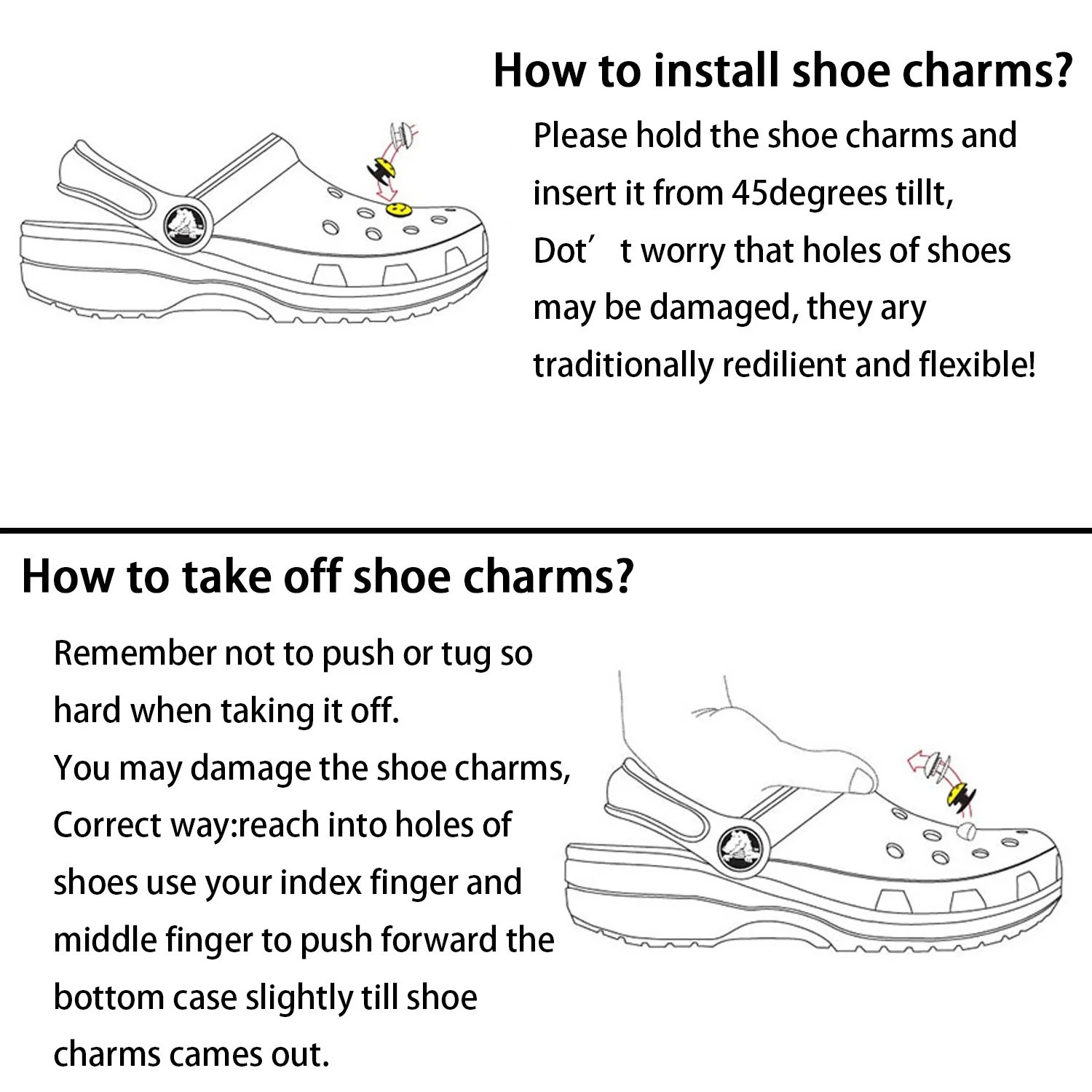 How to install shoe charms?

Please hold the shoe charms and insert it from 45degrees tillt, Dot’ t worry that holes of shoes may be damaged, they ary traditionally redilient and flexible!

How to take off shoe charms?

Remember not to push or tug so hard when taking it off.
You may damage the shoe charms,
Correct way:reach into holes of shoes use your index finger and middle finger to push forward the bottom case slightly till shoe charms cames out.