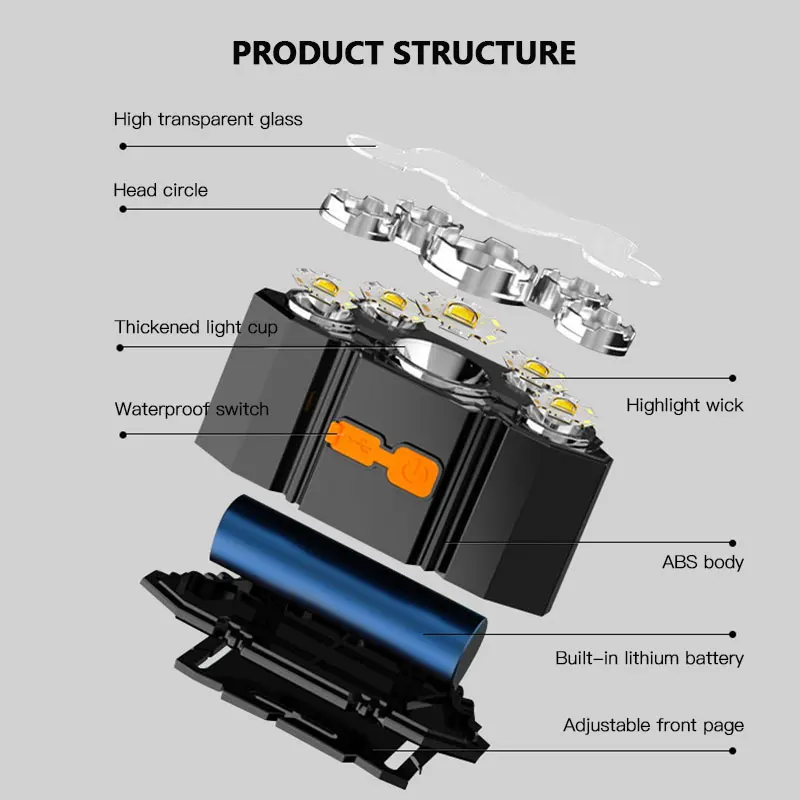 PRODUCT STRUCTURE

High transparent glass

Head circle

Thickened light cup

Waterproof switch

Highlight wick

ABS body

Built-in lithium battery

Adjustable front page