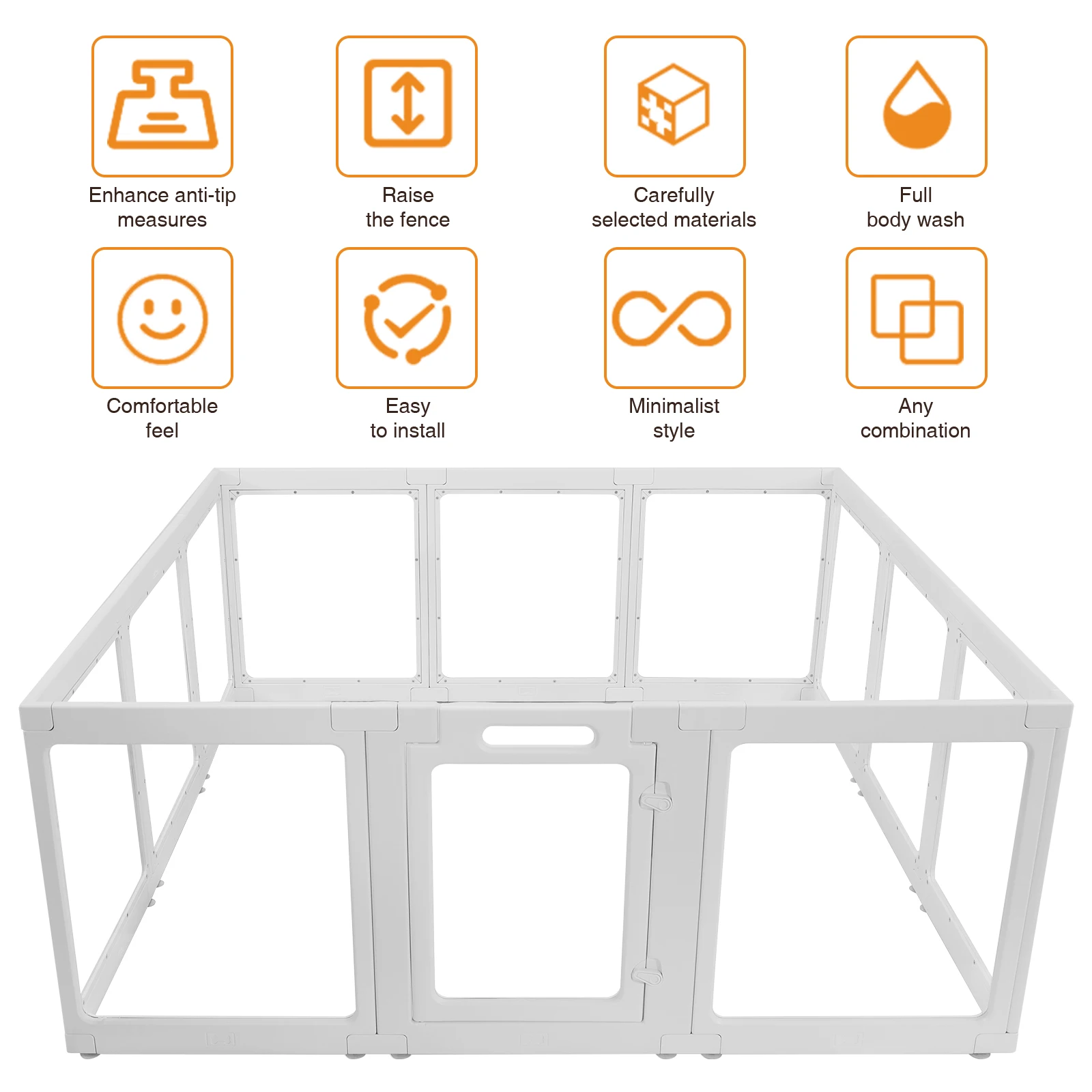 Enhance anti-tip measures

Raise the fence

Carefully selected materials

Full body wash

Comfortable feel

Easy to install

Minimalist style

Any combination