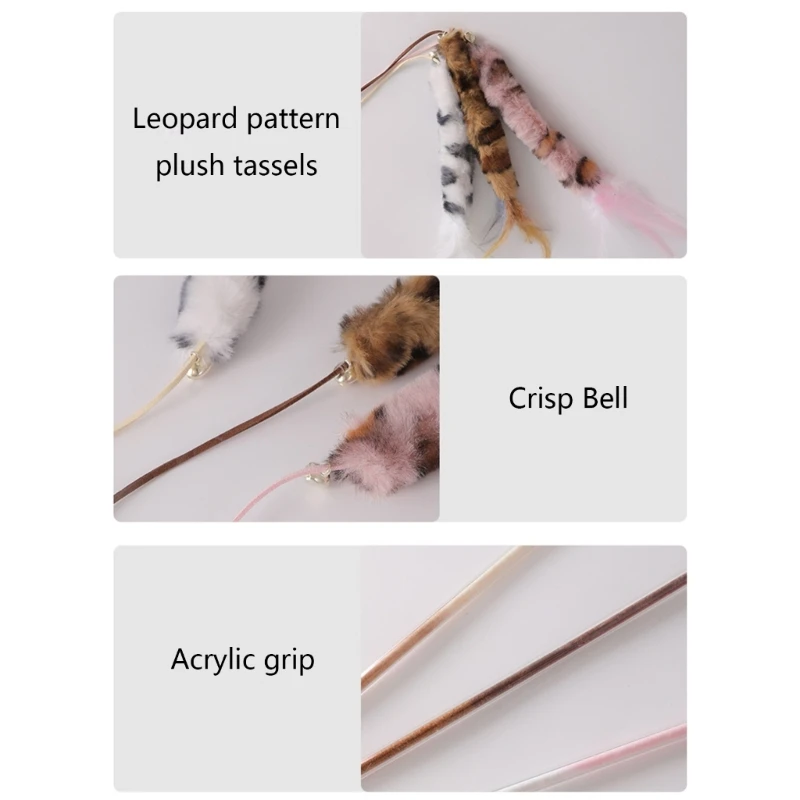 Leopard pattern plush tassels

Crisp Bell

Acrylic grip