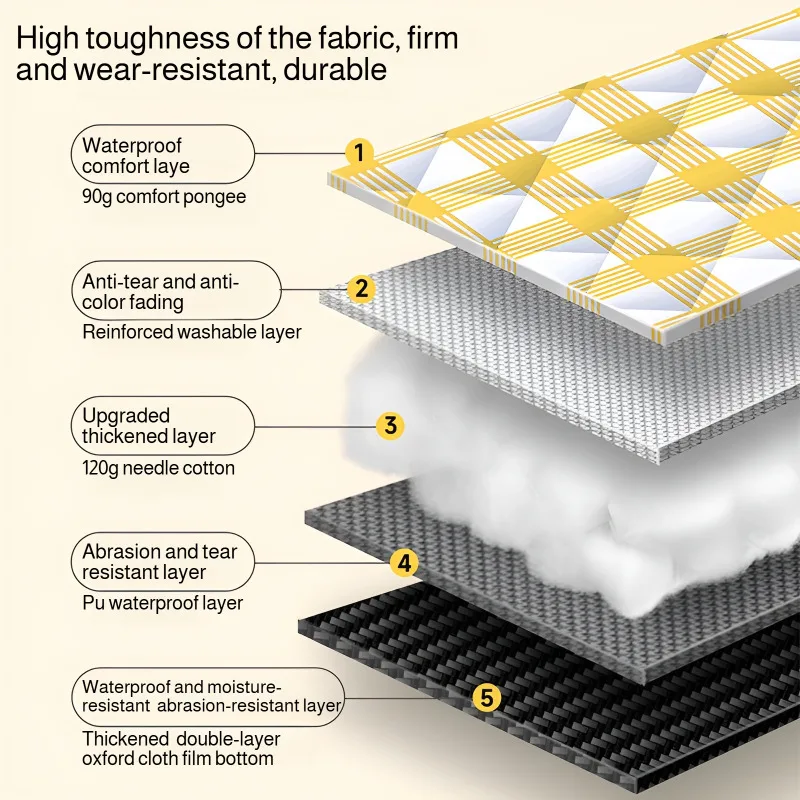 High toughness of the fabric, firm and wear-resistant, durable

Waterproof comfort laye
90g comfort pongee

1

Anti-tear and anti-color fading
Reinforced washable layer

2

Upgraded thickened layer
120g needle cotton

3

Abrasion and tear resistant layer
Pu waterproof layer

4

Waterproof and moisture-resistant abrasion-resistant layer
Thickened double-layer oxford cloth film bottom

5