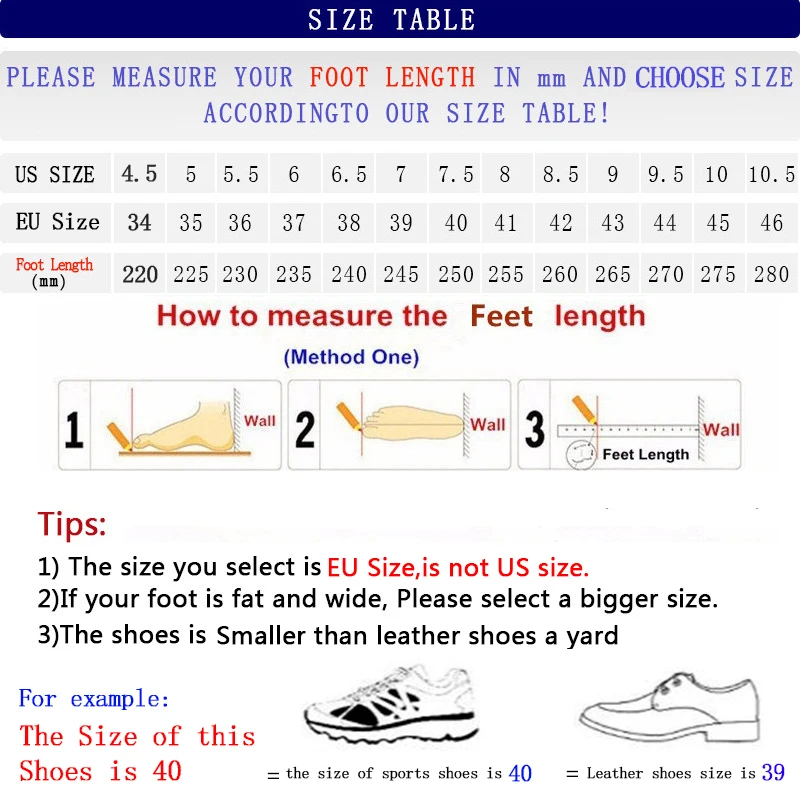 SIZE TABLE

PLEASE MEASURE YOUR FOOT LENGTH IN mm AND CHOOSE SIZE ACCORDINGTO OUR SIZE TABLE!

| US SIZE | 4.5 | 5 | 5.5 | 6 | 6.5 | 7 | 7.5 | 8 | 8.5 | 9 | 9.5 | 10 | 10.5 |
|---|---|---|---|---|---|---|---|---|---|---|---|---|---|
| EU Size | 34 | 35 | 36 | 37 | 38 | 39 | 40 | 41 | 42 | 43 | 44 | 45 | 46 |
| Foot Length (mm) | 220 | 225 | 230 | 235 | 240 | 245 | 250 | 255 | 260 | 265 | 270 | 275 | 280 |

How to measure the Feet length

(Method One)

1 Wall 2 Wall 3 Wall Feet Length

Tips:

1) The size you select is EU Size,is not US size.

2)If your foot is fat and wide, Please select a bigger size.

3)The shoes is Smaller than leather shoes a yard

For example:
The Size of this Shoes is 40

= the size of sports shoes is 40

= Leather shoes size is 39